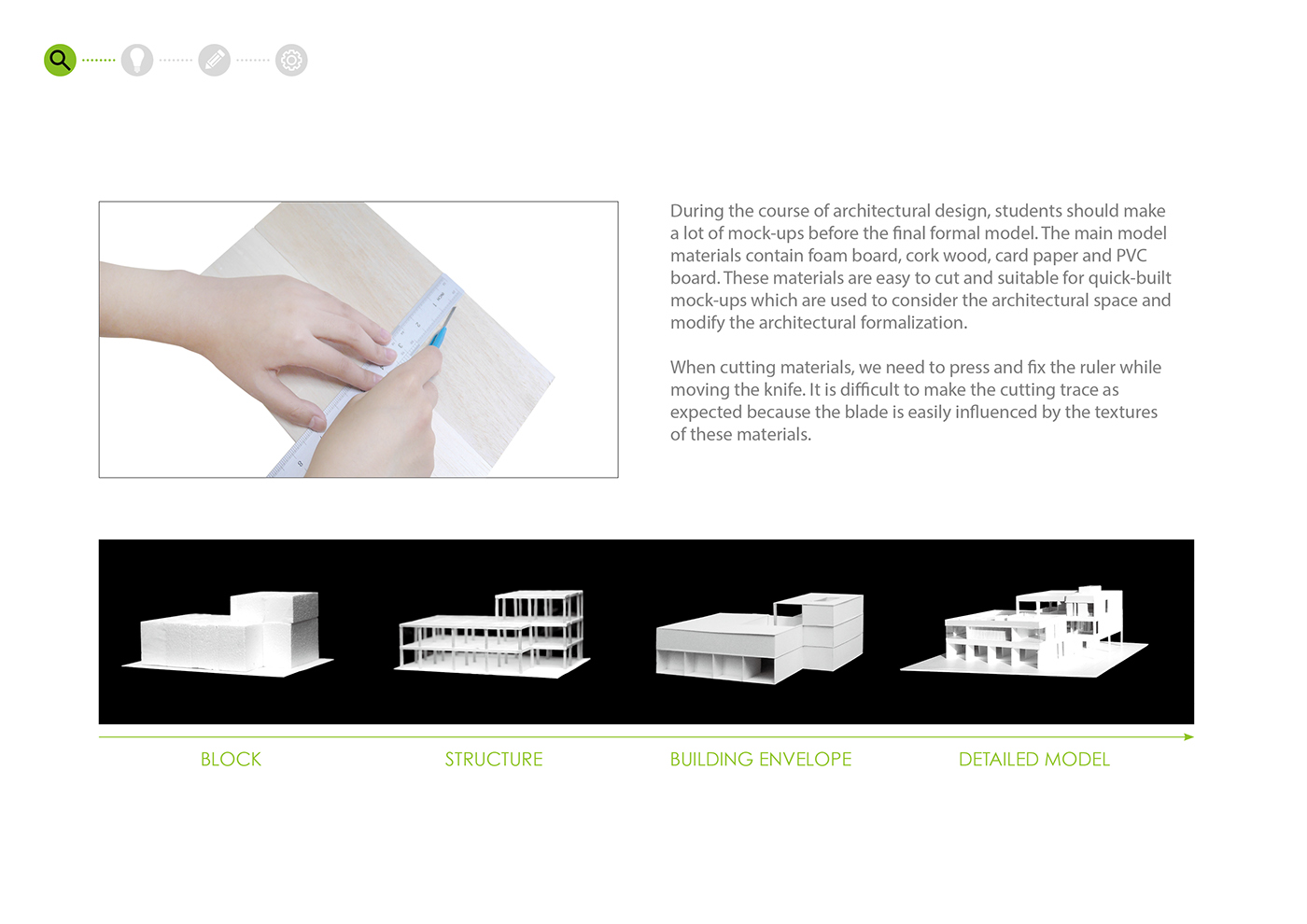 During the course of architectural design, students should make a lot of mock-ups before the final formal model. The main model materials contain foam board, cork wood, card paper and PVC board. These materials are easy to cut and suitable for quick-built mock-ups which are used to consider the architectural space and modify the architectural formalization.

When cutting materials, we need to press and fix the ruler while moving the knife. It is difficult to make the cutting trace as expected because the blade is easily influenced by the textures of these materials.

BLOCK

STRUCTURE

BUILDING ENVELOPE

DETAILED MODEL