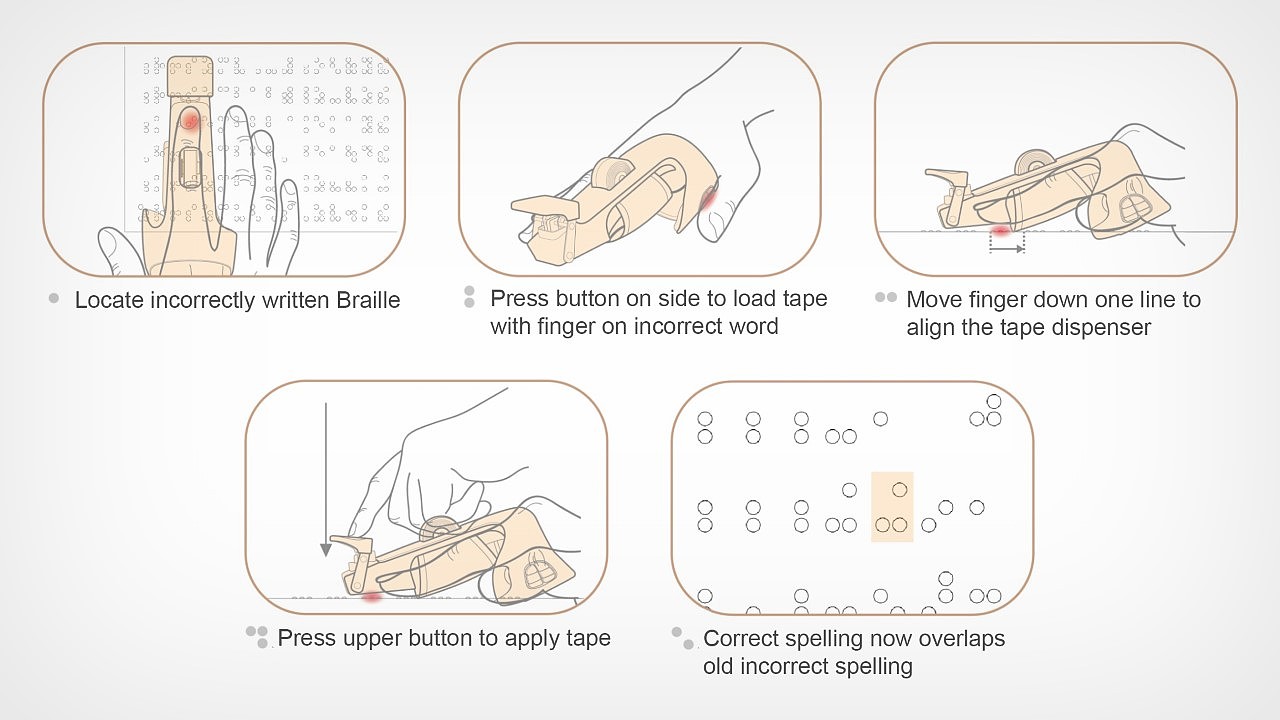 Locate incorrectly written Braille

Press button on side to load tape with finger on incorrect word

Move finger down one line to align the tape dispenser

Press upper button to apply tape

Correct spelling now overlaps old incorrect spelling