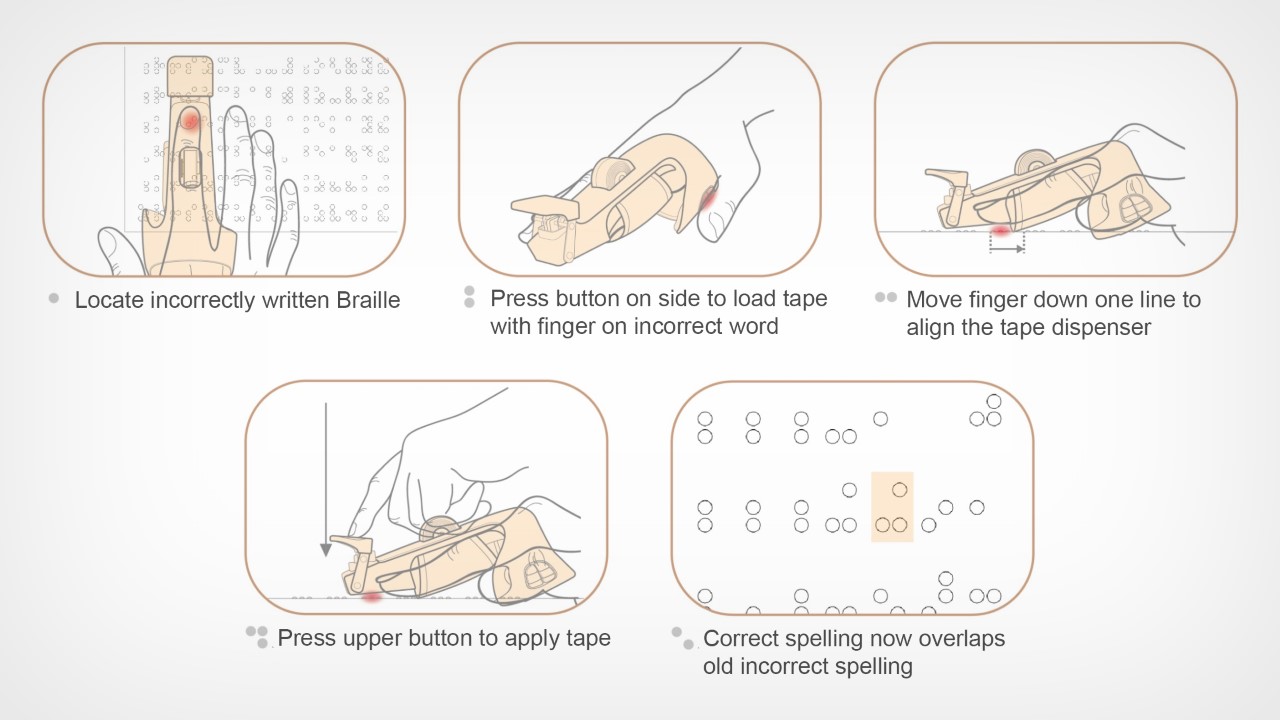 Locate incorrectly written Braille

Press button on side to load tape with finger on incorrect word

Move finger down one line to align the tape dispenser

Press upper button to apply tape

Correct spelling now overlaps old incorrect spelling