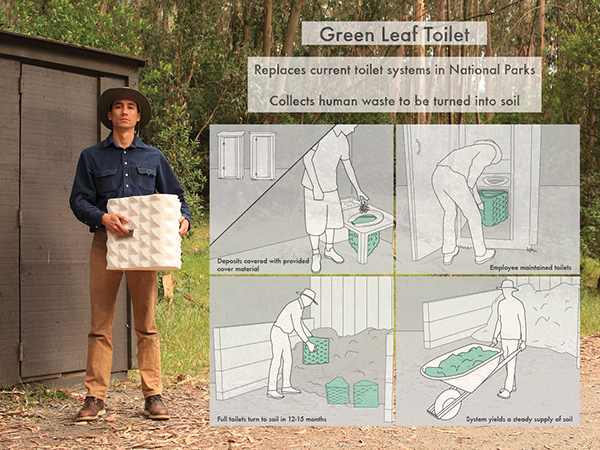 Green Leaf Toilet

Replaces current toilet systems in National Parks

Collects human waste to be turned into soil

Deposits covered with provided cover material

Employee maintained toilets

Full toilets turn to soil in 12-15 months

System yields a steady supply of soil