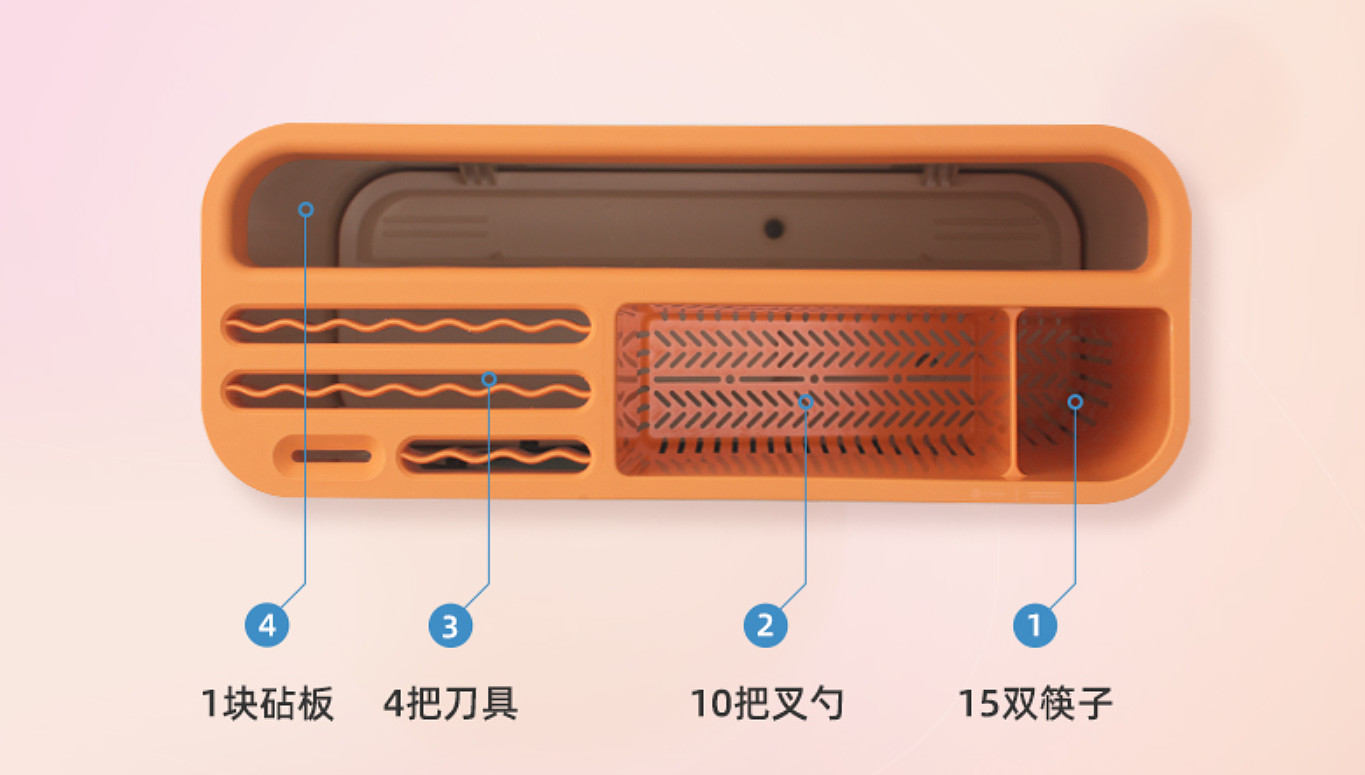 4
1块砧板

3
4把刀具

2
10把叉勺

1
15双筷子