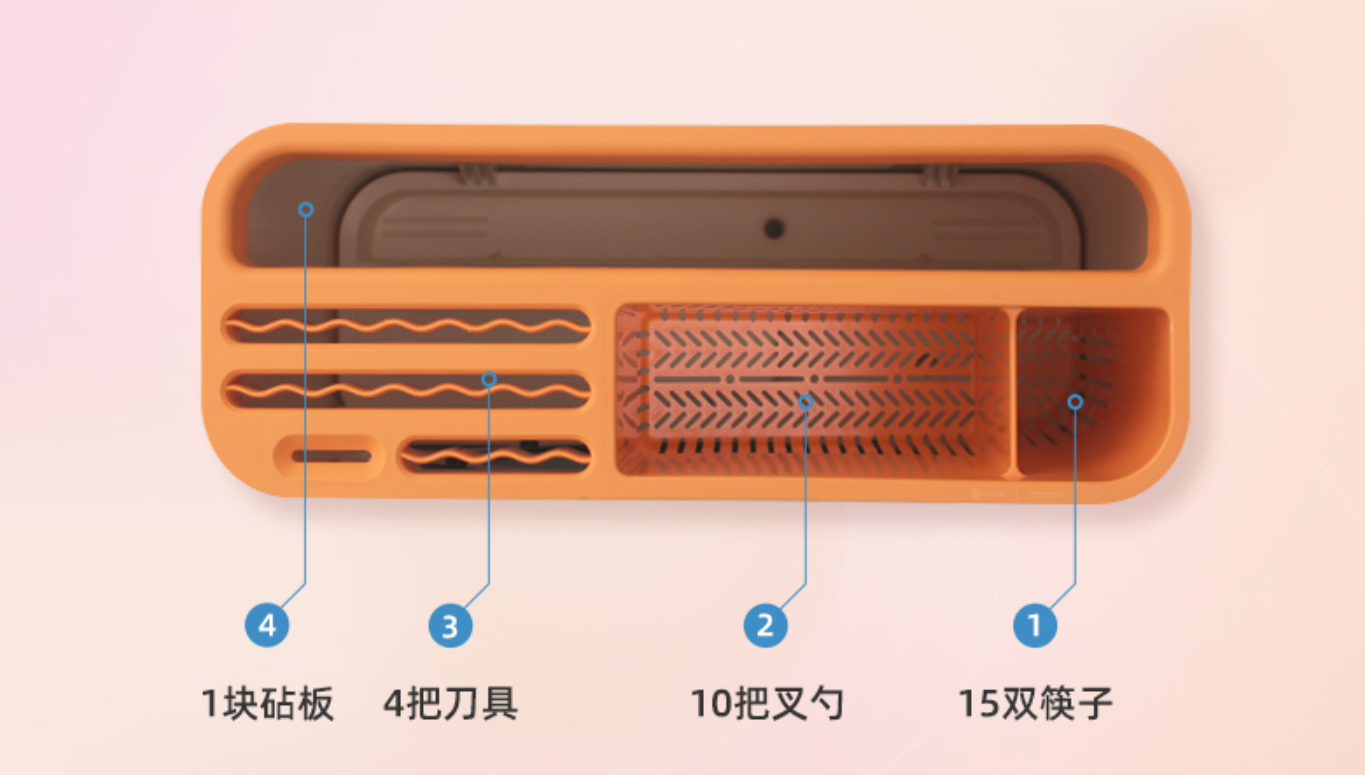 4
1块砧板

3
4把刀具

2
10把叉勺

1
15双筷子