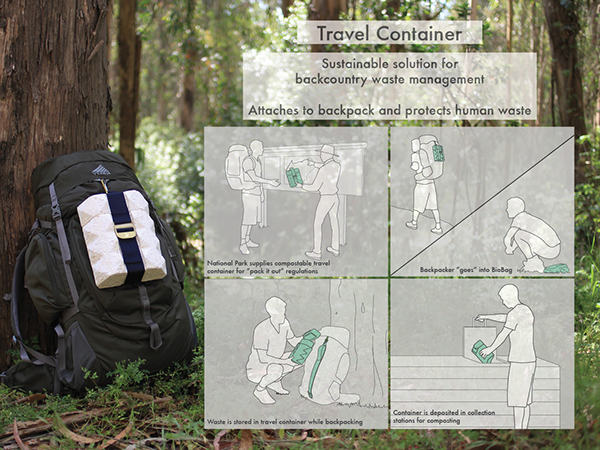 Travel Container

Sustainable solution for backcountry waste management

Attaches to backpack and protects human waste

National Park supplies compostable travel container for "pack it out" regulations

Backpacker "goes" into BioBag

Waste is stored in travel container while backpacking

Container is deposited in collection stations for composting