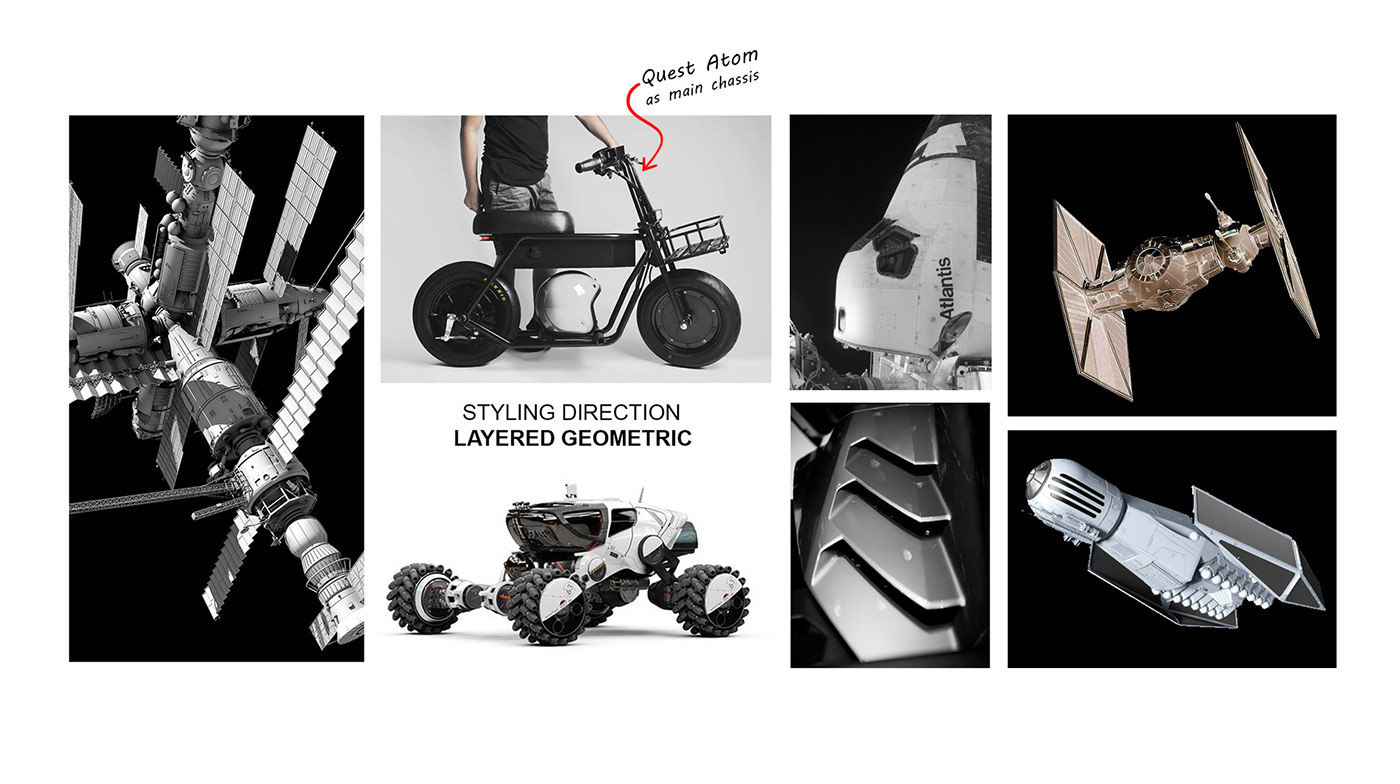 Quest Atom
as main chassis

Atlantis

STYLING DIRECTION
LAYERED GEOMETRIC