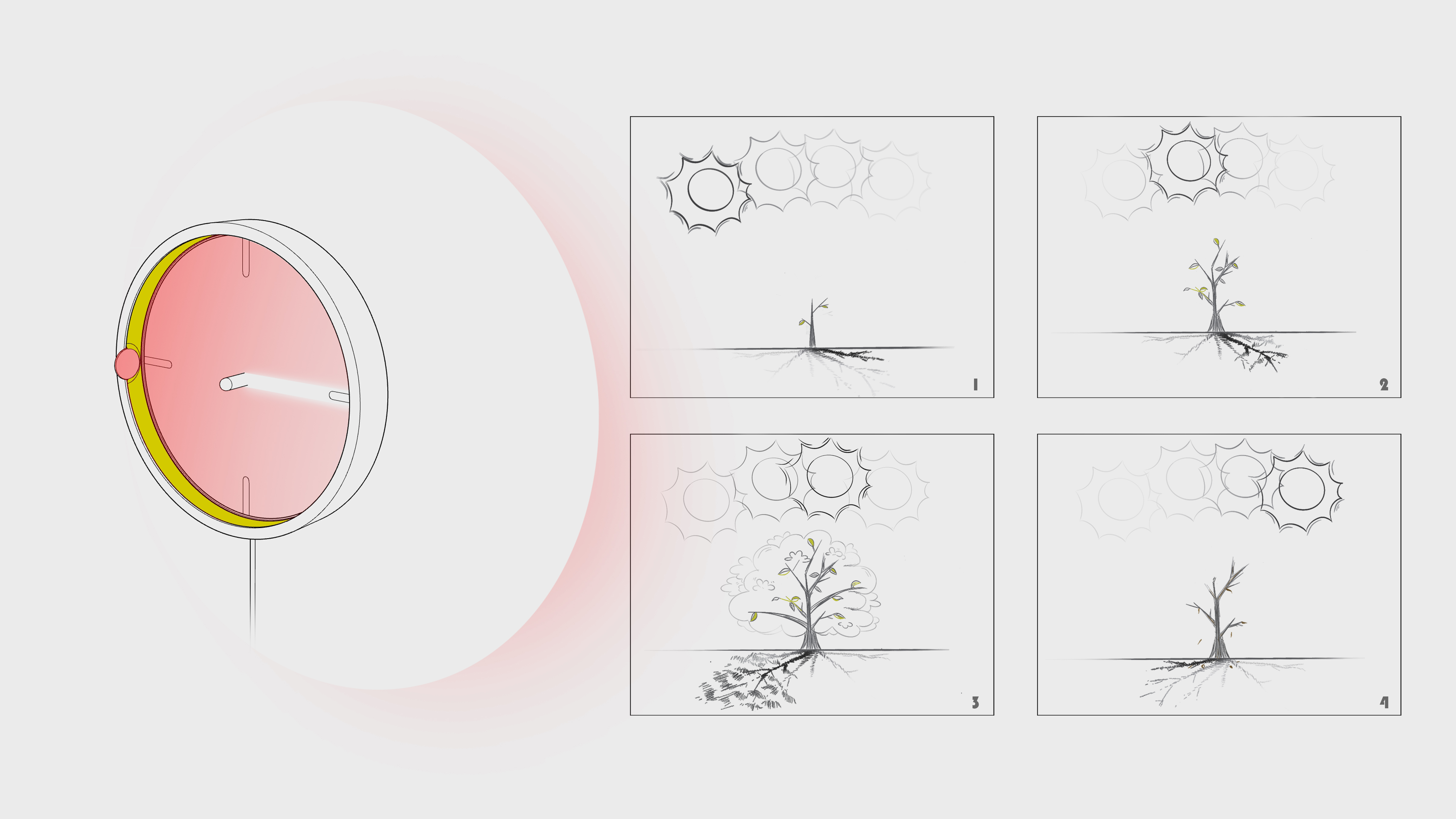 1

2

3

4