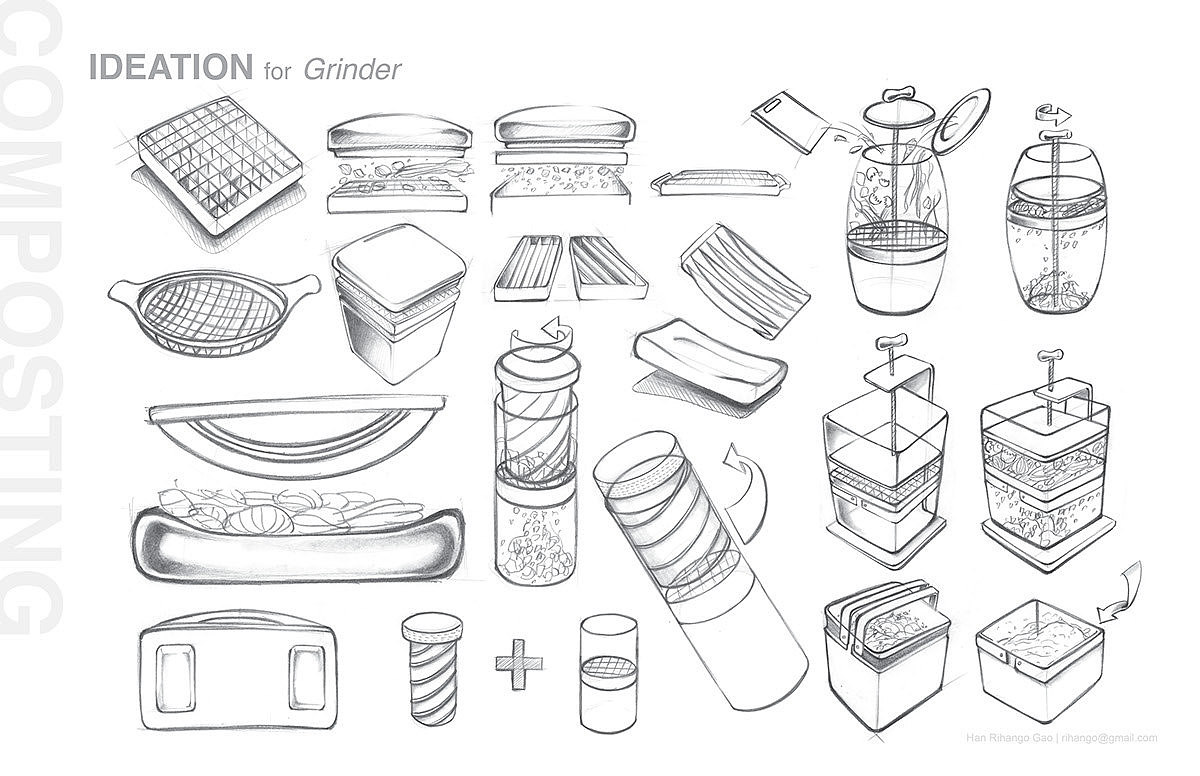 COMPOSTING

IDEATION for Grinder

Han Rihango Gao | rihango@gmail.com