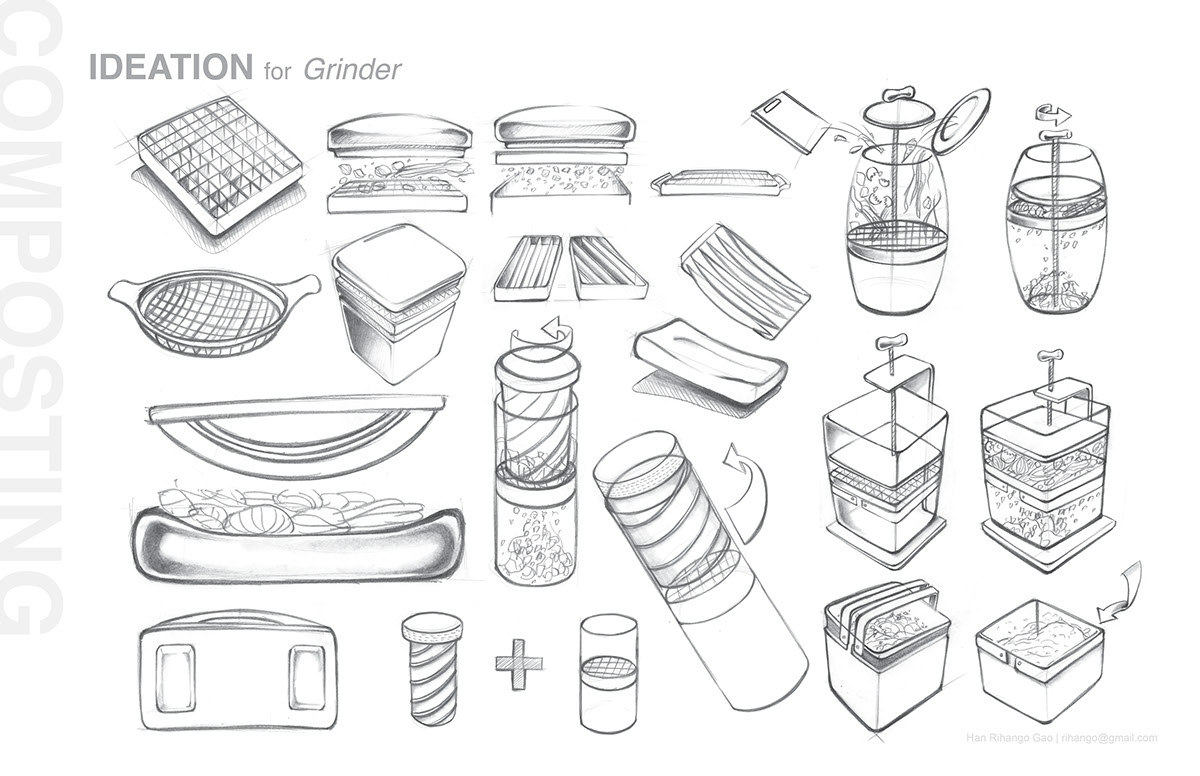 COMPOSTING

IDEATION for Grinder

Han Rihango Gao | rihango@gmail.com