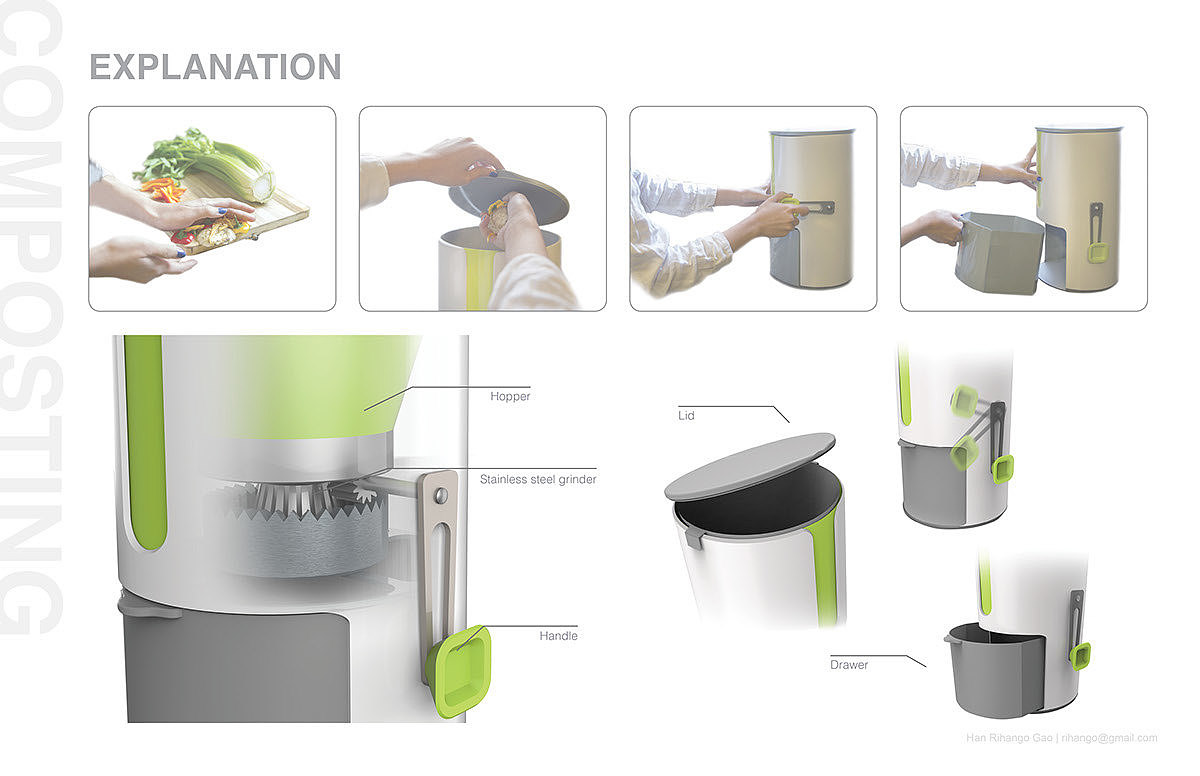 COMPOSTING

EXPLANATION

Hopper

Stainless steel grinder

Handle

Lid

Drawer

Han Rihango Gao | rihango@gmail.com