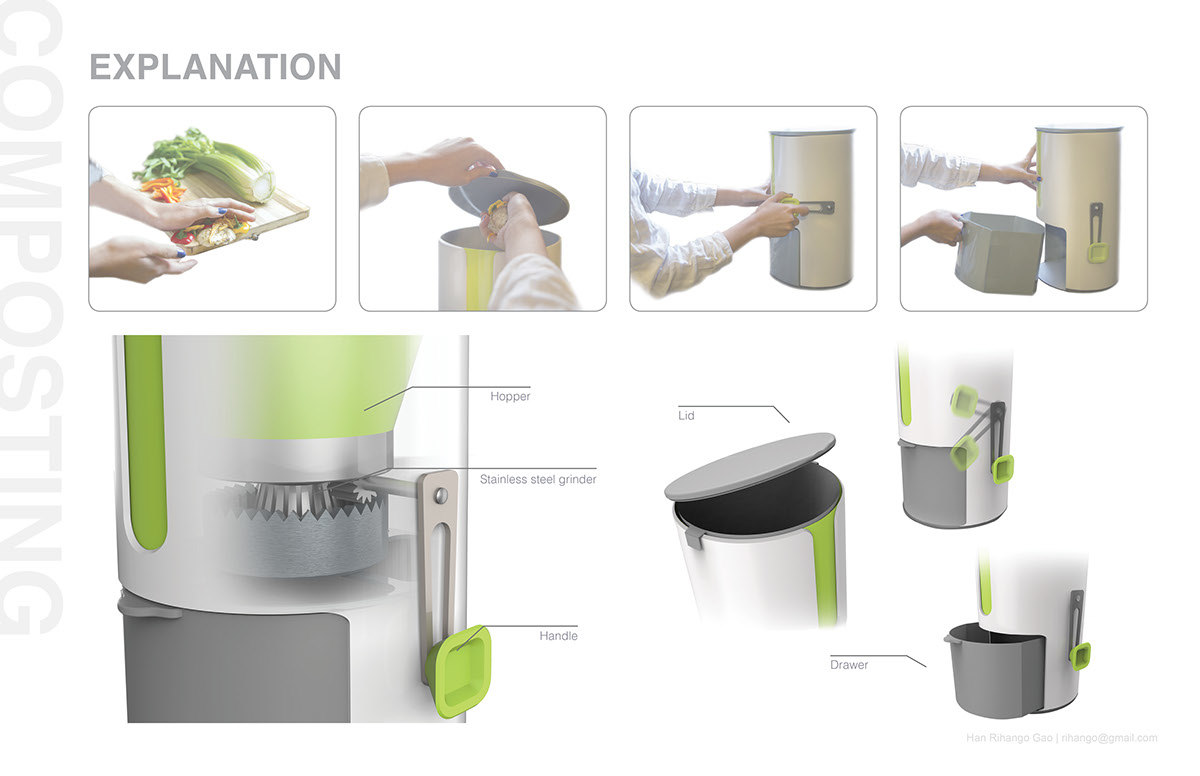 COMPOSTING

EXPLANATION

Hopper

Stainless steel grinder

Handle

Lid

Drawer

Han Rihango Gao | rihango@gmail.com