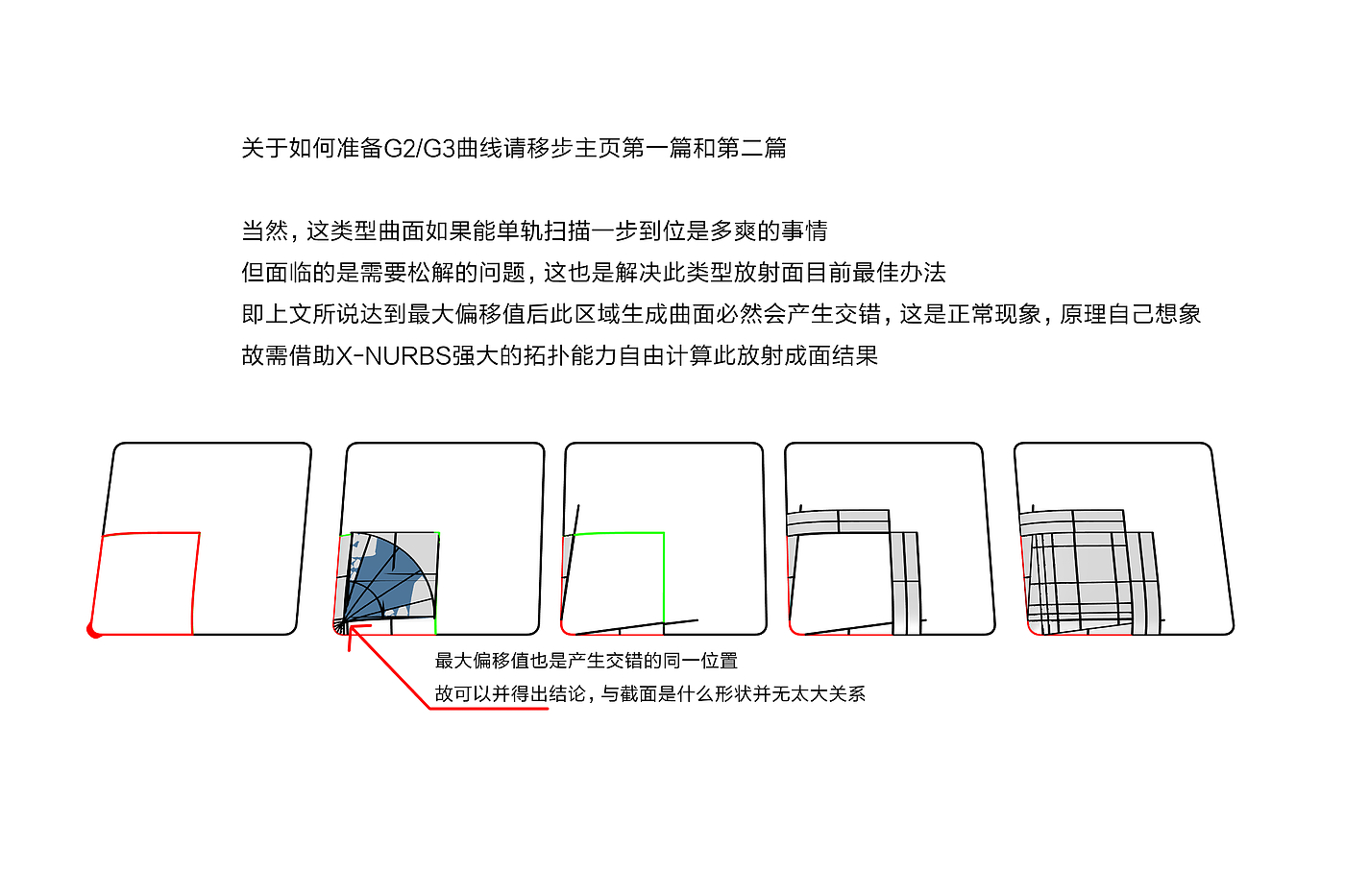 关于如何准备G2/G3曲线请移步主页第一篇和第二篇

当然，这类型曲面如果能单轨扫描一步到位是多爽的事情
但面临的是需要松解的问题，这也是解决此类型放射面目前最佳办法
即上文所说达到最大偏移值后此区域生成曲面必然会产生交错，这是正常现象，原理自己想象
故需借助X-NURBS强大的拓扑能力自由计算此放射成面结果

最大偏移值也是产生交错的同一位置
故可以并得出结论，与截面是什么形状并无太大关系