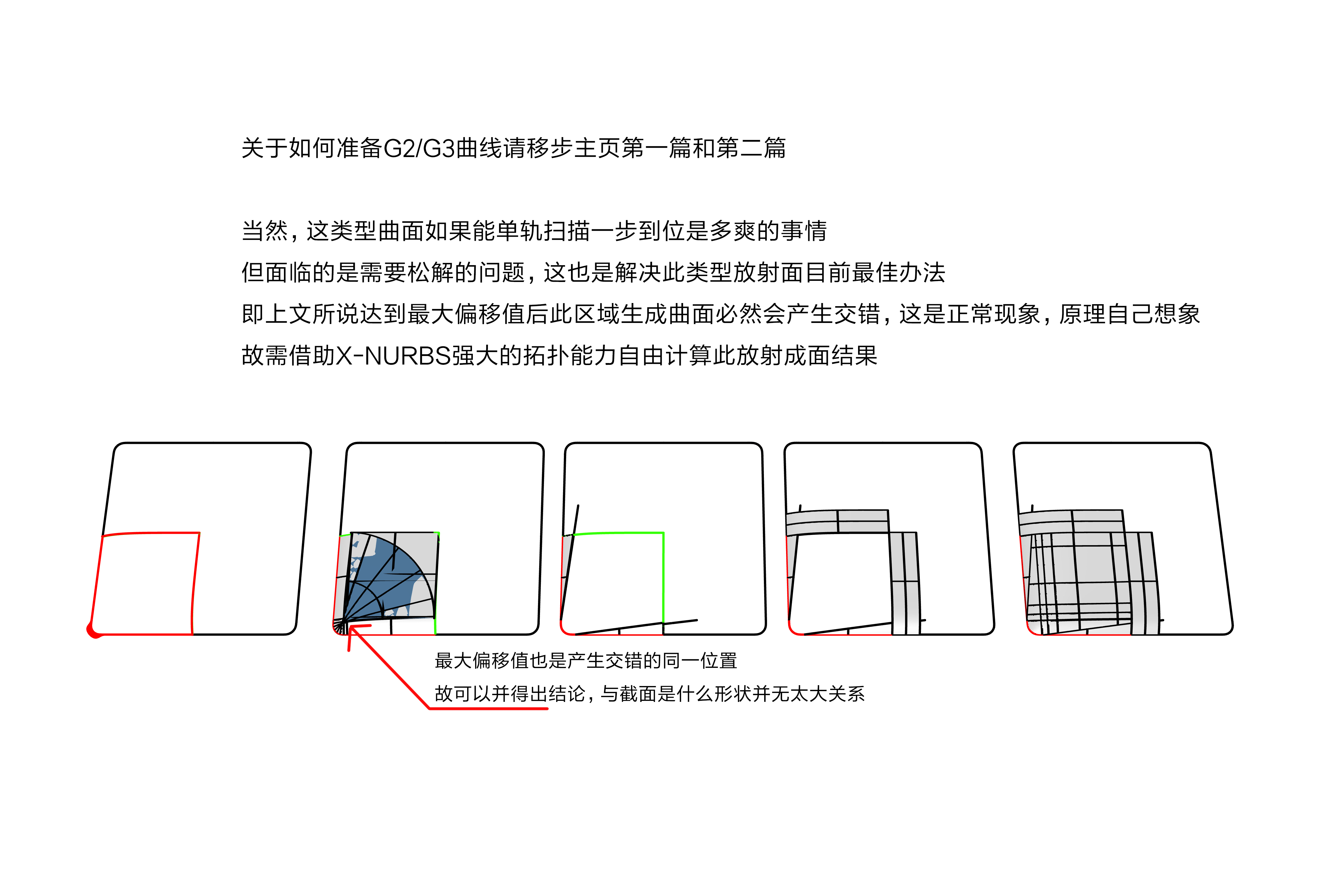 关于如何准备G2/G3曲线请移步主页第一篇和第二篇

当然，这类型曲面如果能单轨扫描一步到位是多爽的事情
但面临的是需要松解的问题，这也是解决此类型放射面目前最佳办法
即上文所说达到最大偏移值后此区域生成曲面必然会产生交错，这是正常现象，原理自己想象
故需借助X-NURBS强大的拓扑能力自由计算此放射成面结果

最大偏移值也是产生交错的同一位置
故可以并得出结论，与截面是什么形状并无太大关系