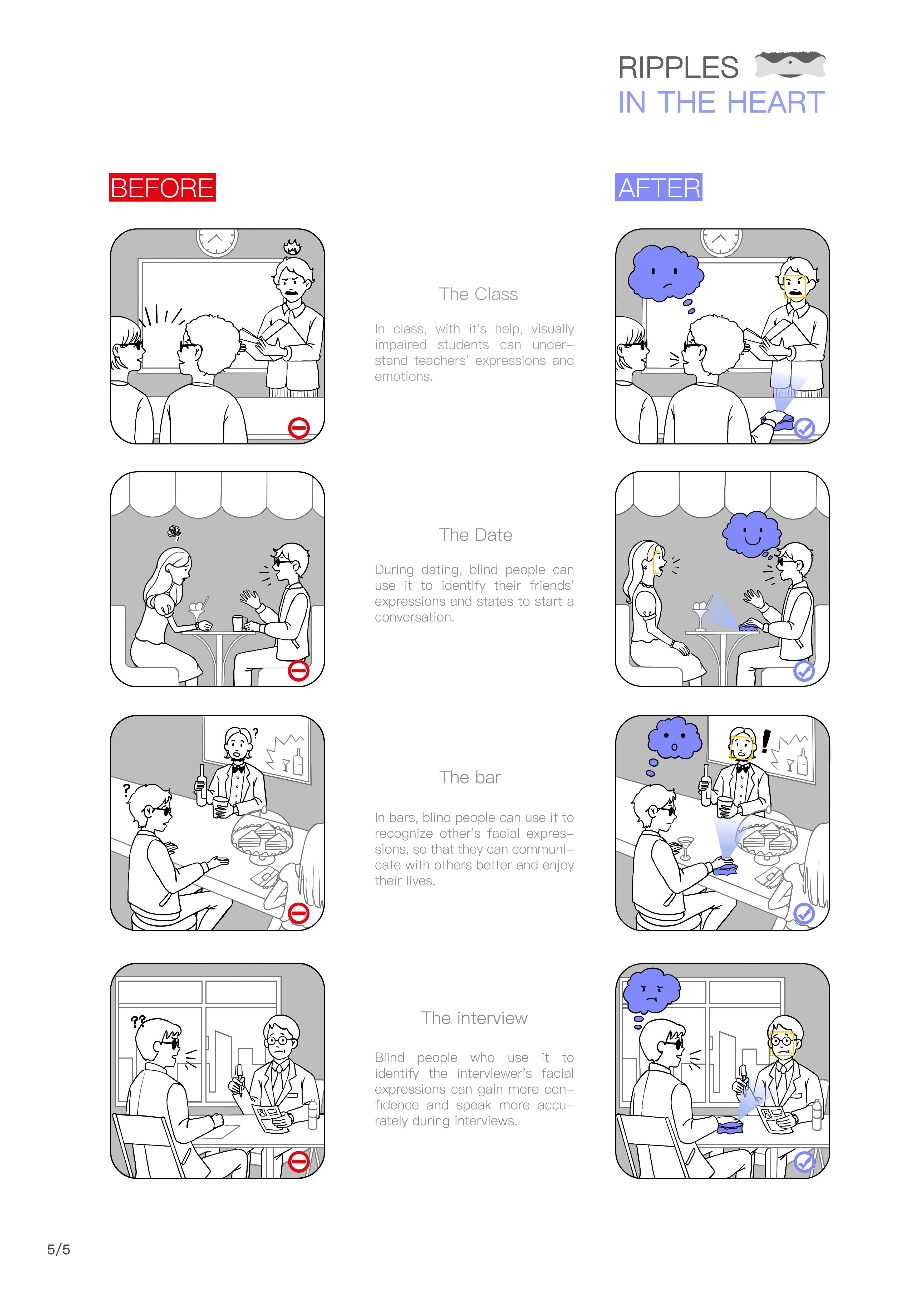 RIPPLES
IN THE HEART

BEFORE

AFTER

The Class

In class, with it's help, visually impaired students can understand teachers' expressions and emotions.

The Date

During dating, blind people can use it to identify their friends' expressions and states to start a conversation.

The bar

In bars, blind people can use it to recognize other's facial expressions, so that they can communicate with others better and enjoy their lives.

The interview

Blind people who use it to identify the interviewer's facial expressions can gain more confidence and speak more accurately during interviews.

5/5