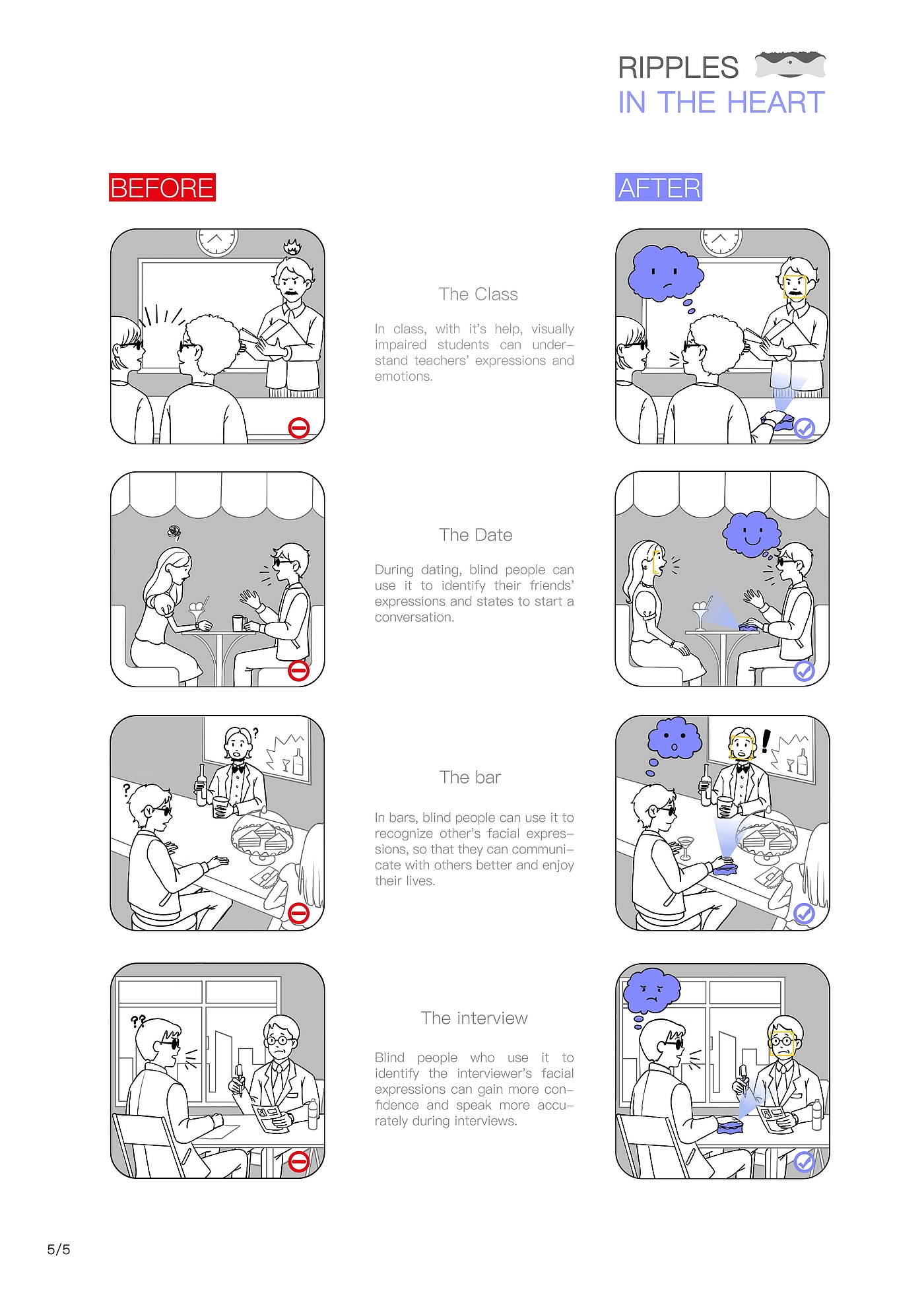 RIPPLES
IN THE HEART

BEFORE

AFTER

The Class

In class, with it's help, visually impaired students can understand teachers' expressions and emotions.

The Date

During dating, blind people can use it to identify their friends' expressions and states to start a conversation.

The bar

In bars, blind people can use it to recognize other's facial expressions, so that they can communicate with others better and enjoy their lives.

The interview

Blind people who use it to identify the interviewer's facial expressions can gain more confidence and speak more accurately during interviews.

5/5