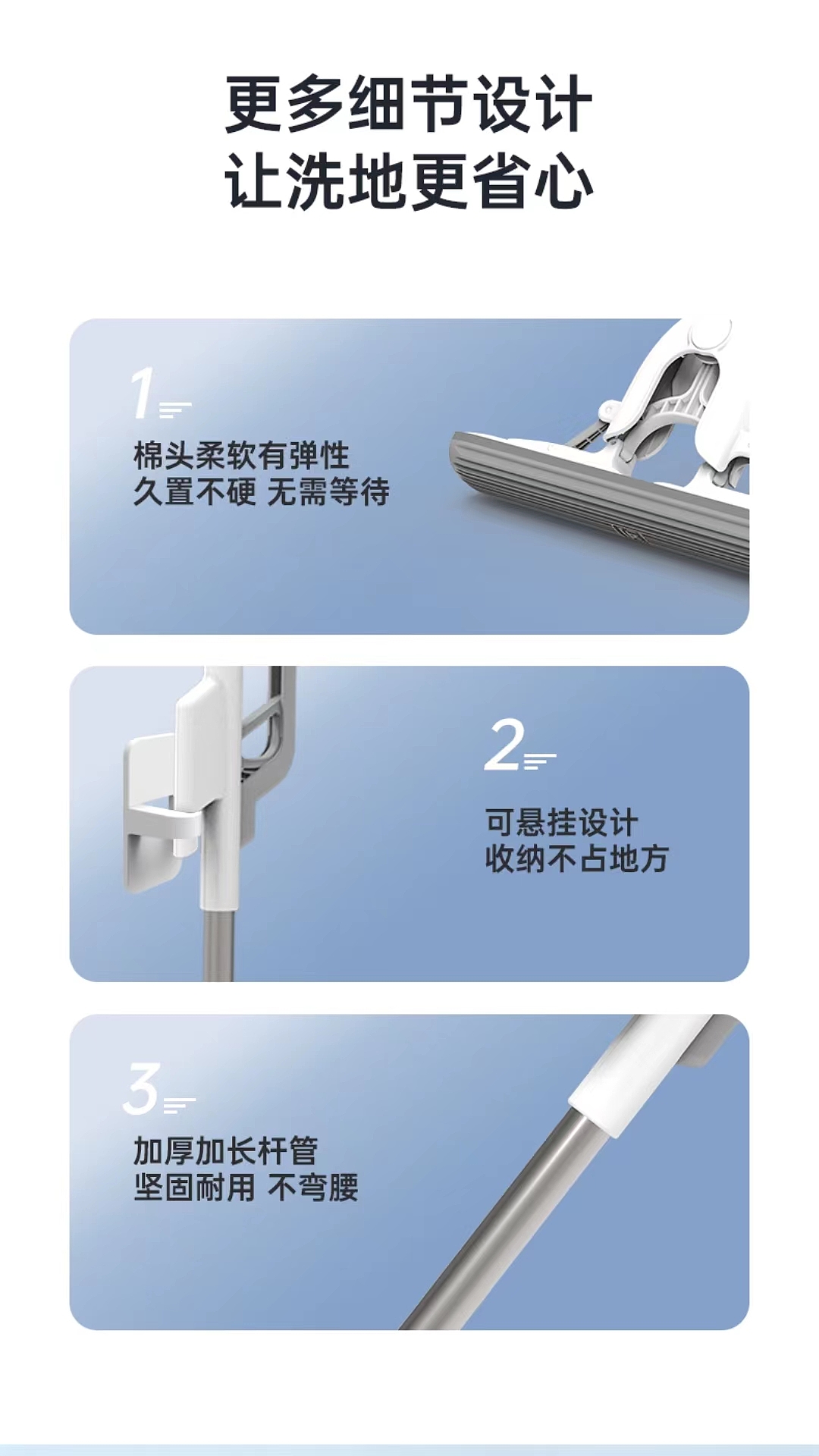 更多细节设计
让洗地更省心

1

棉头柔软有弹性
久置不硬 无需等待

2

可悬挂设计
收纳不占地方

3

加厚加长杆管
坚固耐用 不弯腰