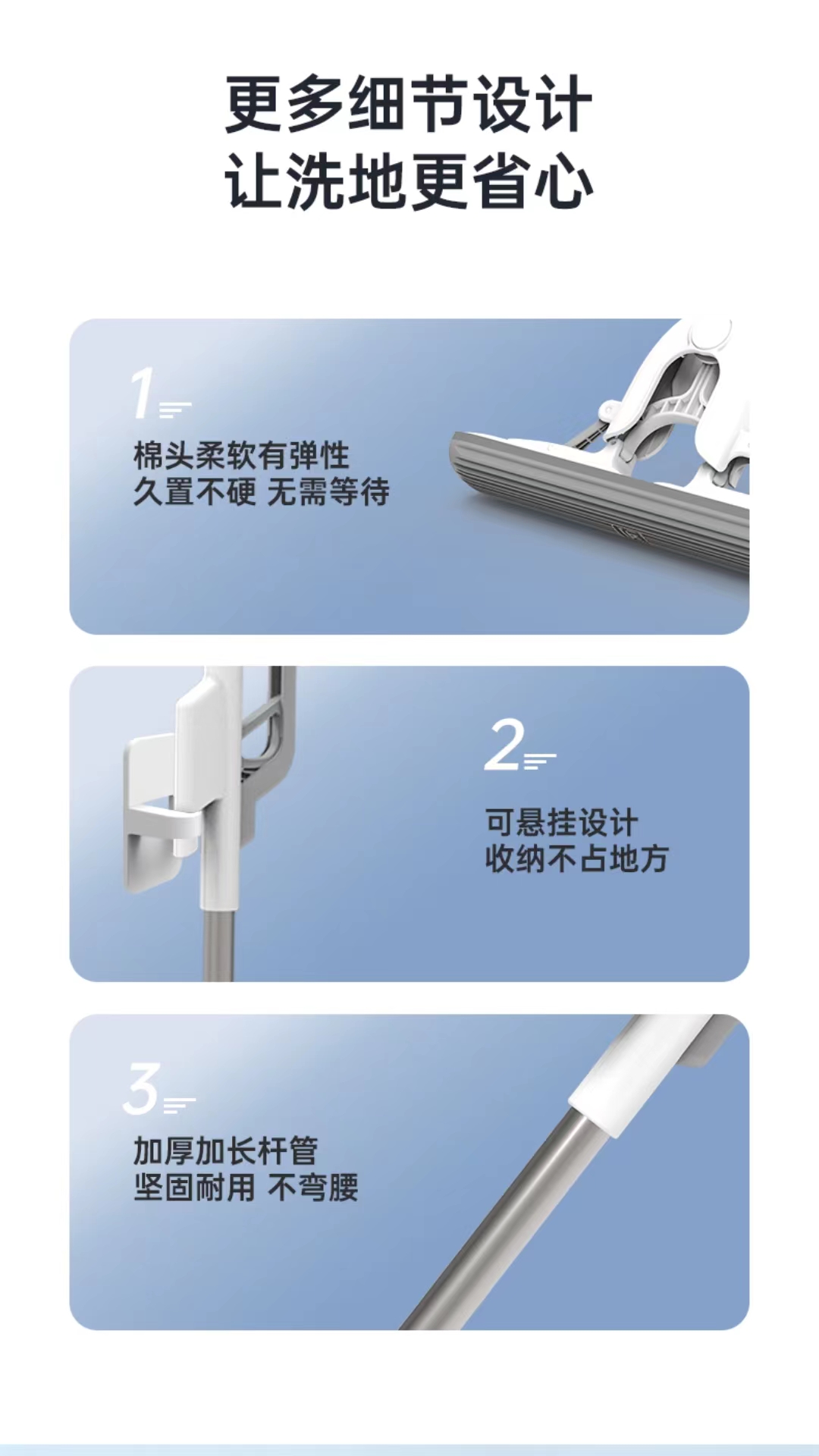 更多细节设计
让洗地更省心

1

棉头柔软有弹性
久置不硬 无需等待

2

可悬挂设计
收纳不占地方

3

加厚加长杆管
坚固耐用 不弯腰