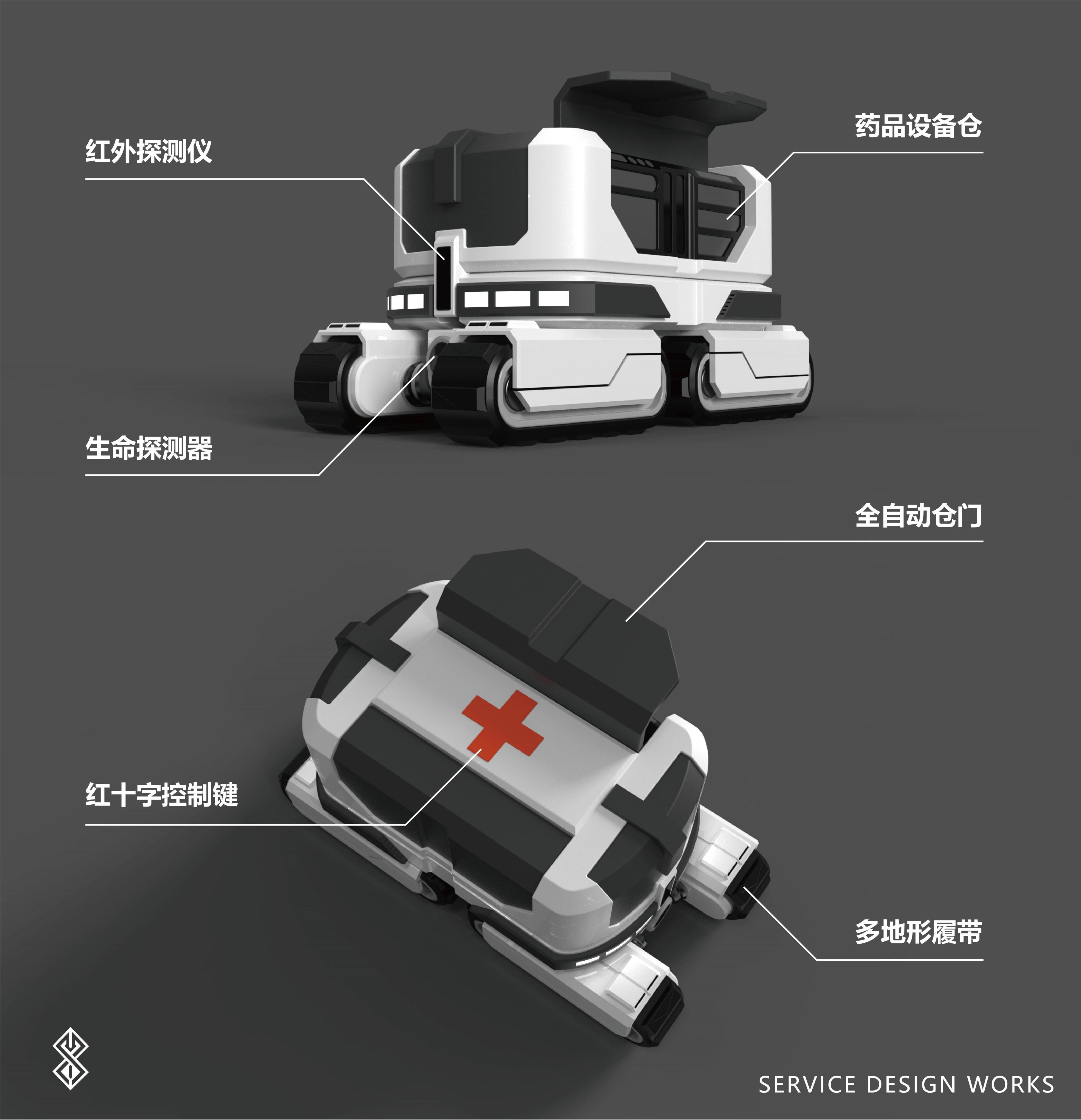 红外探测仪

药品设备仓

生命探测器

全自动仓门

红十字控制键

多地形履带

SERVICE DESIGN WORKS