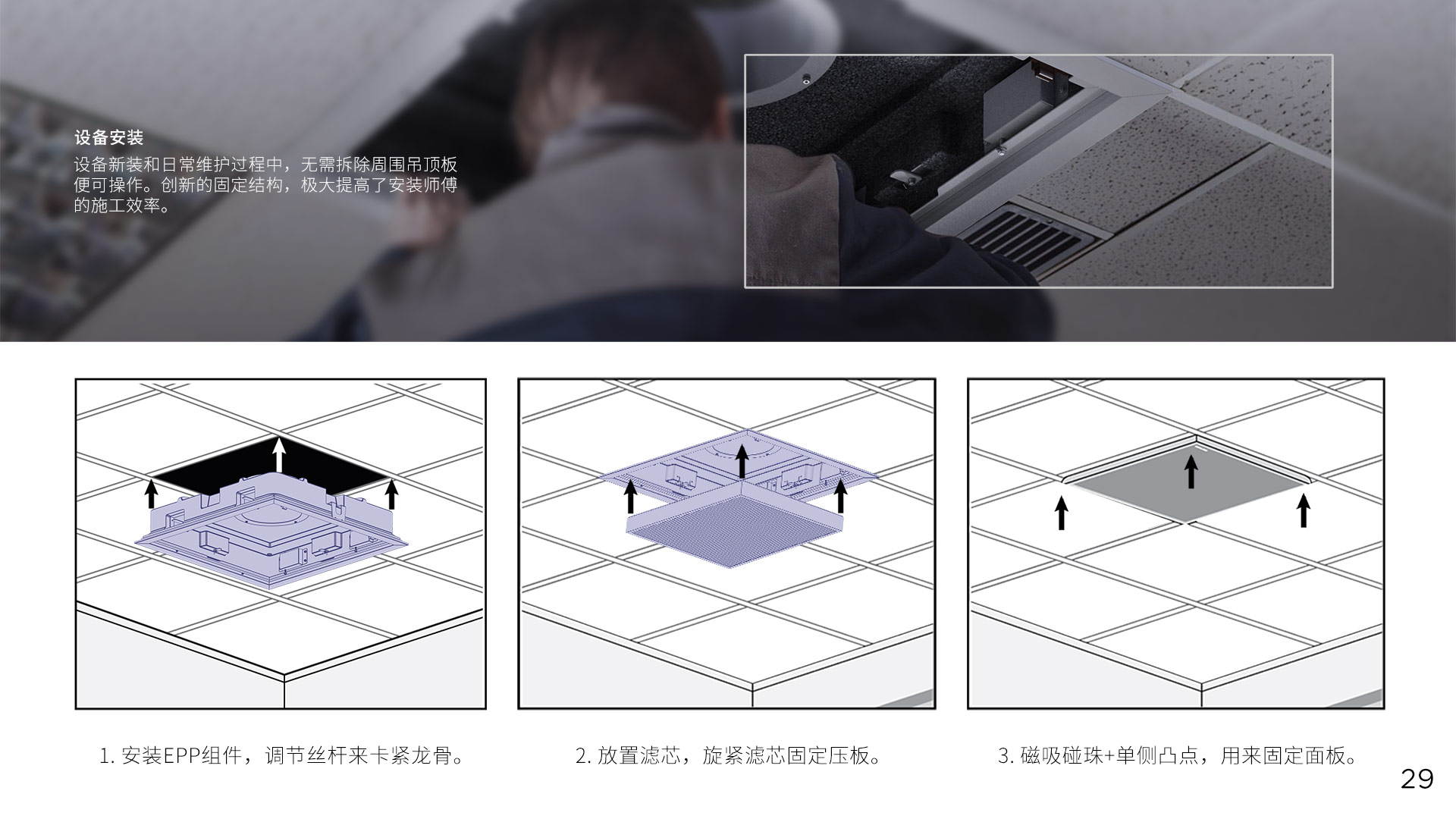 设备安装

设备新装和日常维护过程中，无需拆除周围吊顶板便可操作。创新的固定结构，极大提高了安装师傅的施工效率。

1. 安装EPP组件，调节丝杆来卡紧龙骨。

2. 放置滤芯，旋紧滤芯固定压板。

3. 磁吸碰珠+单侧凸点，用来固定面板。

29