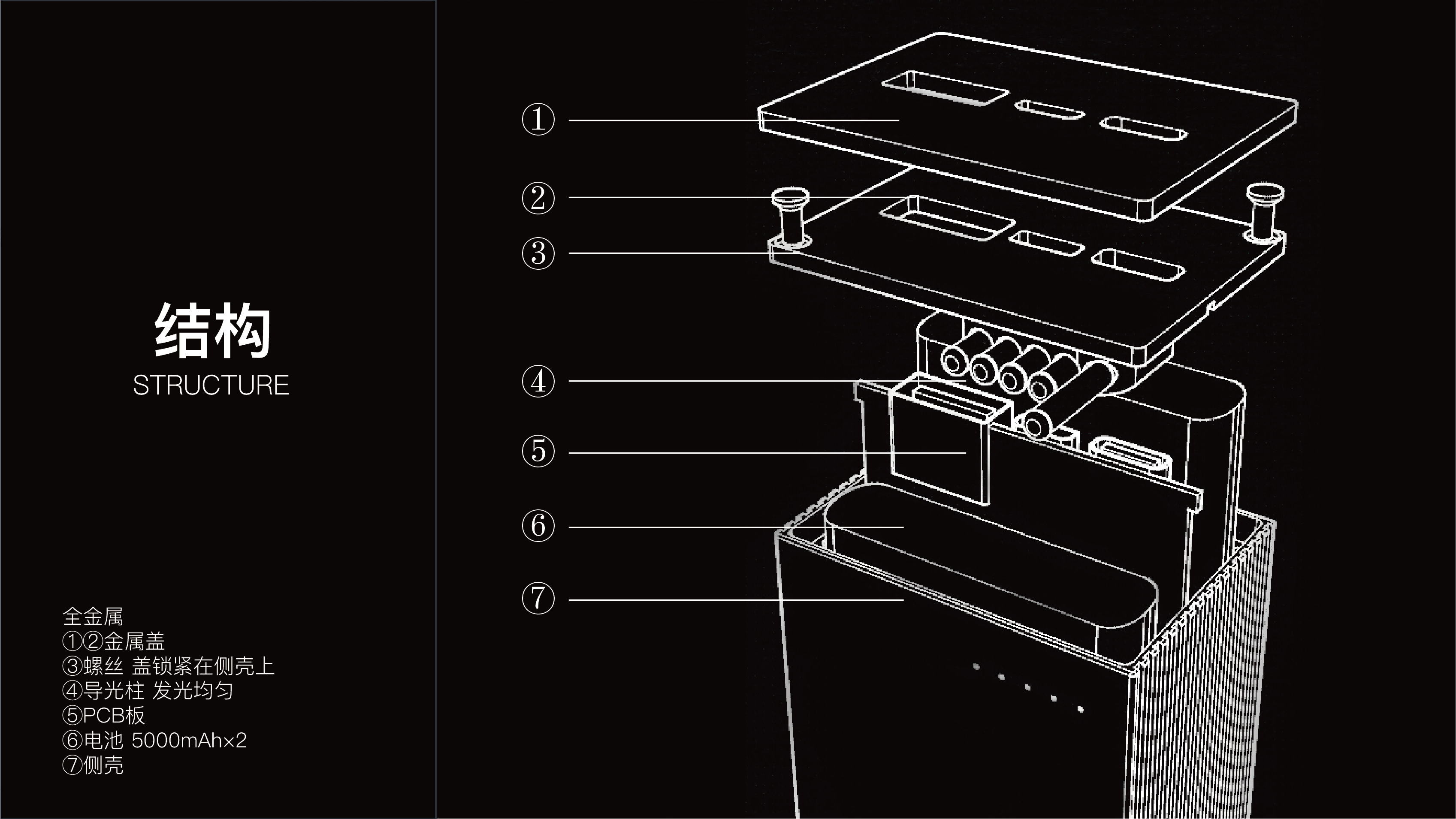 结构
STRUCTURE

全金属
①②金属盖
③螺丝 盖锁紧在侧壳上
④导光柱 发光均匀
⑤PCB板
⑥电池 5000mAh×2
⑦侧壳

①
②
③
④
⑤
⑥
⑦