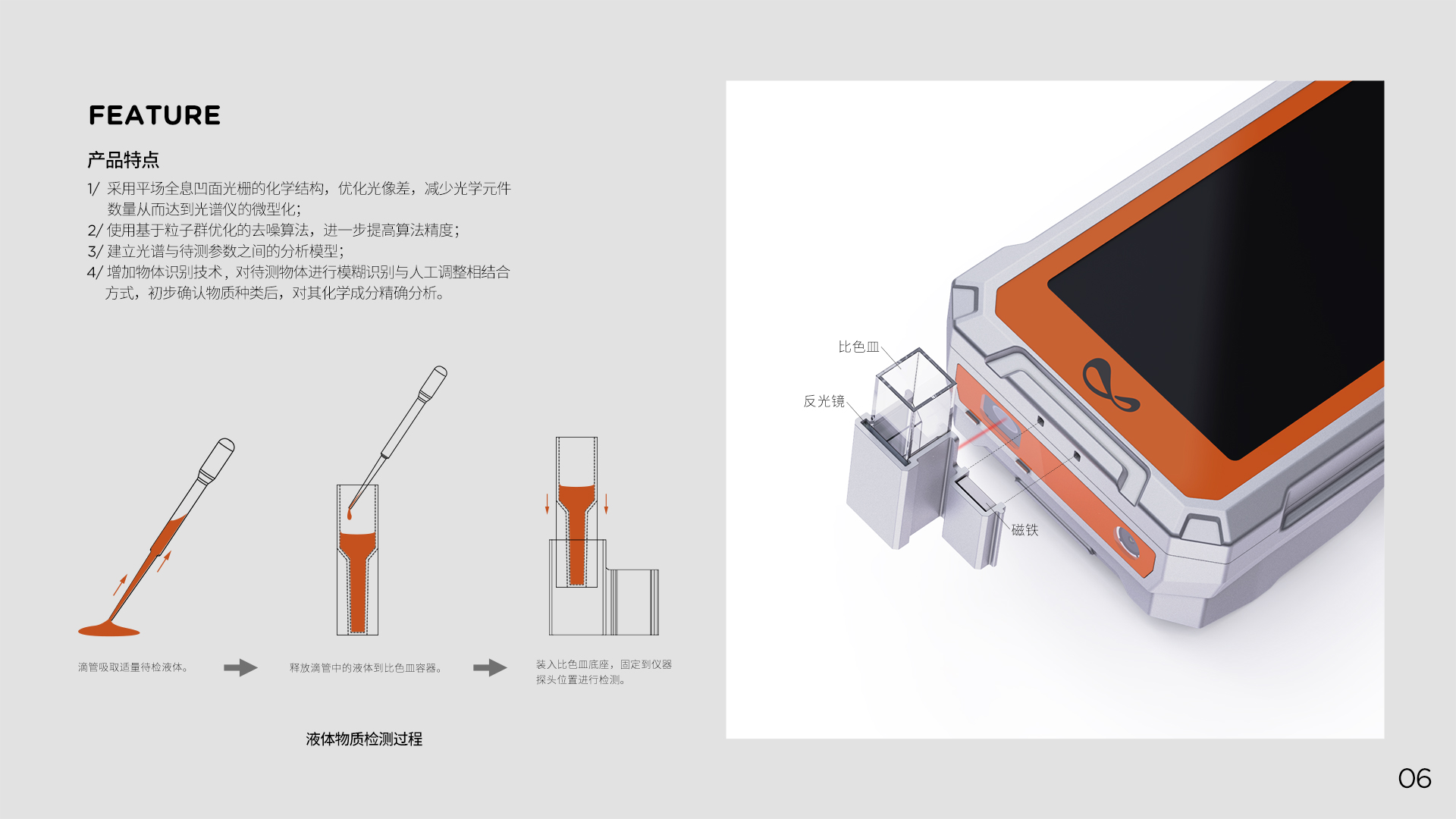 FEATURE

产品特点

1/ 采用平场全息凹面光栅的化学结构，优化光像差，减少光学元件数量从而达到光谱仪的微型化；
2/ 使用基于粒子群优化的去噪算法，进一步提高算法精度；
3/ 建立光谱与待测参数之间的分析模型；
4/ 增加物体识别技术，对待测物体进行模糊识别与人工调整相结合方式，初步确认物质种类后，对其化学成分精确分析。

滴管吸取适量待检液体。

释放滴管中的液体到比色皿容器。

装入比色皿底座，固定到仪器探头位置进行检测。

液体物质检测过程

比色皿

反光镜

磁铁

06