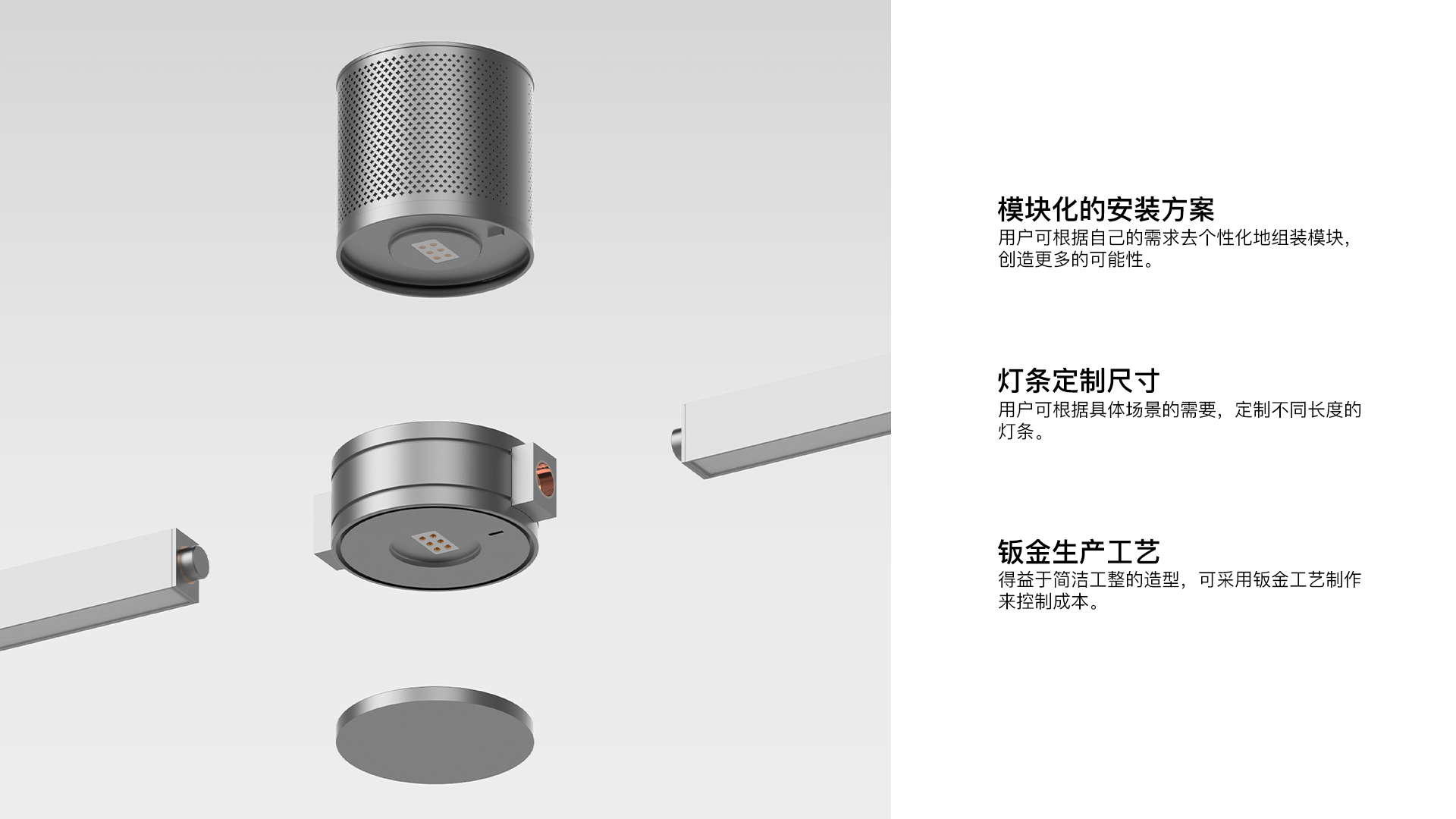 模块化的安装方案
用户可根据自己的需求去个性化地组装模块，创造更多的可能性。

灯条定制尺寸
用户可根据具体场景的需要，定制不同长度的灯条。

钣金生产工艺
得益于简洁工整的造型，可采用钣金工艺制作来控制成本。