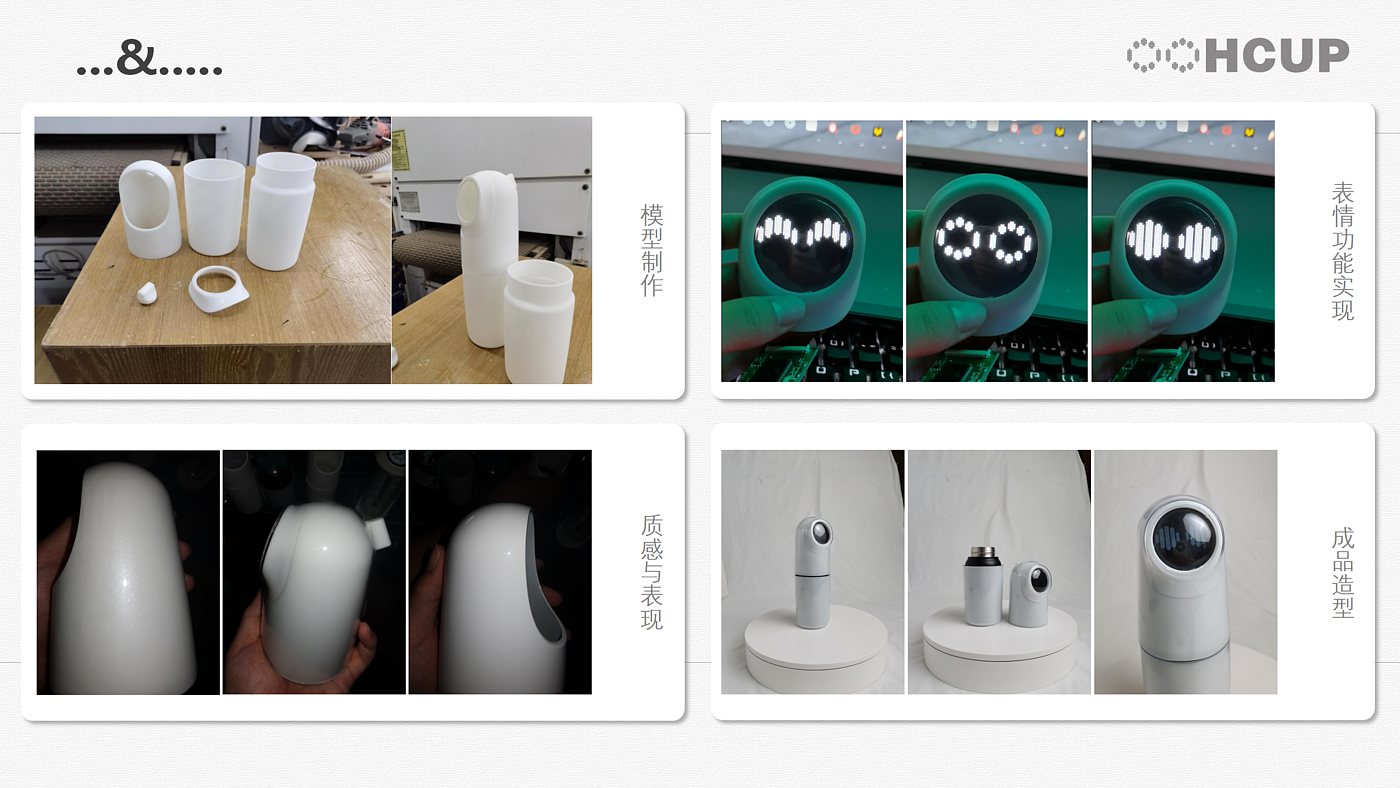 ...&.....

HCUP

模型制作

表情功能实现

质感与表现

成品造型