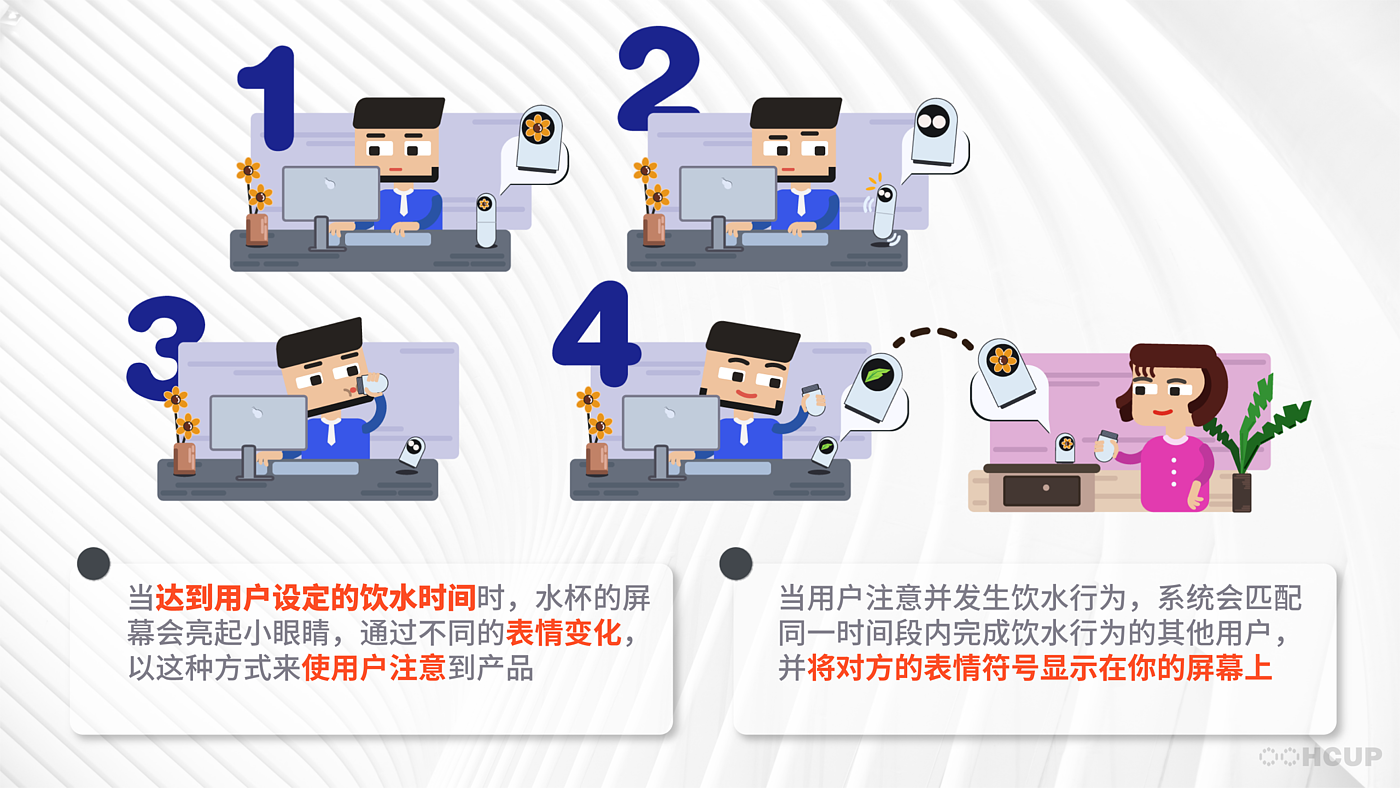 1

2

3

4

当达到用户设定的饮水时间时，水杯的屏幕会亮起小眼睛，通过不同的表情变化，以这种方式来使用户注意到产品

当用户注意并发生饮水行为，系统会匹配同一时间段内完成饮水行为的其他用户，并将对方的表情符号显示在你的屏幕上

HCUP