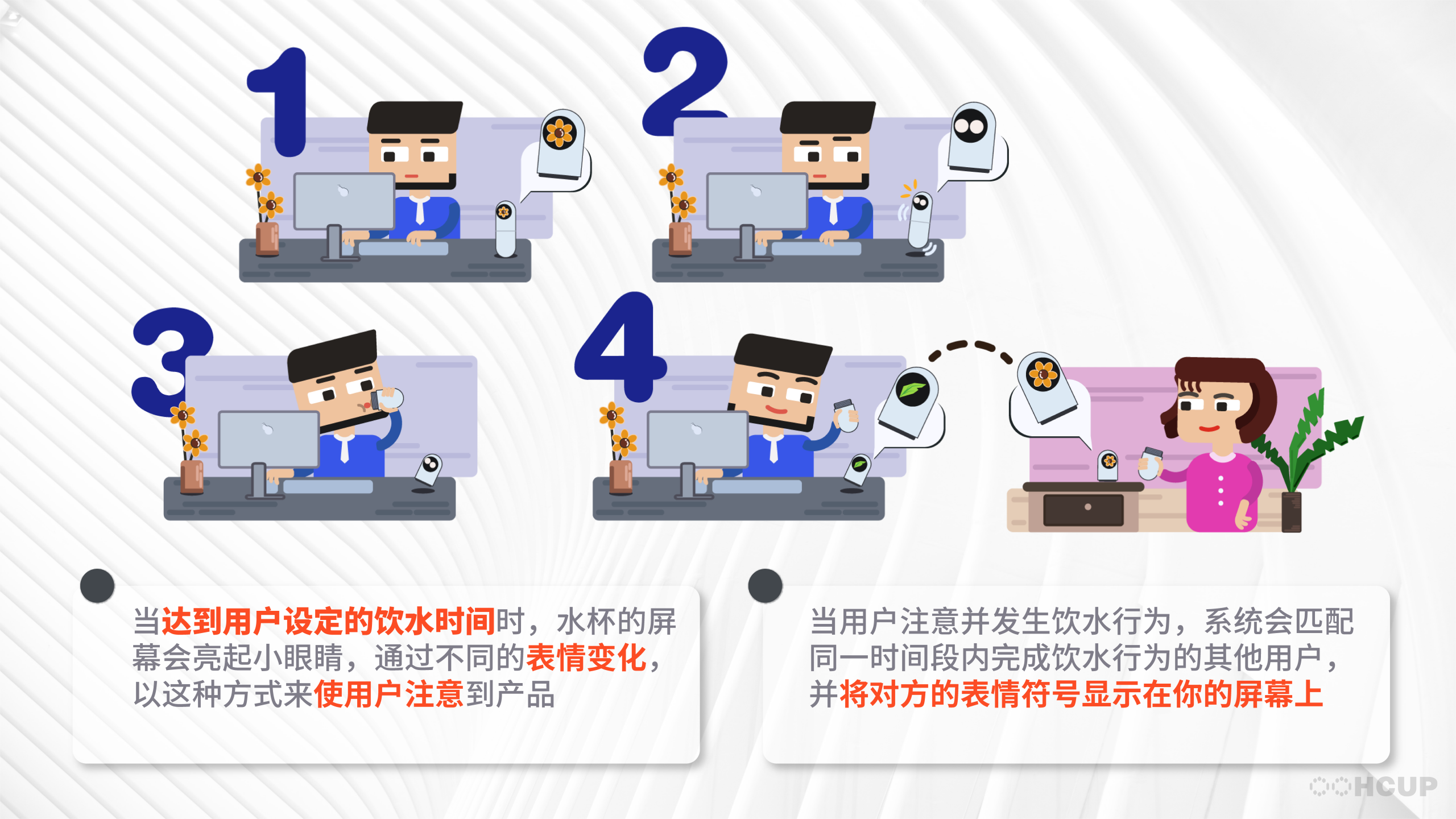 1

2

3

4

当达到用户设定的饮水时间时，水杯的屏幕会亮起小眼睛，通过不同的表情变化，以这种方式来使用户注意到产品

当用户注意并发生饮水行为，系统会匹配同一时间段内完成饮水行为的其他用户，并将对方的表情符号显示在你的屏幕上

HCUP