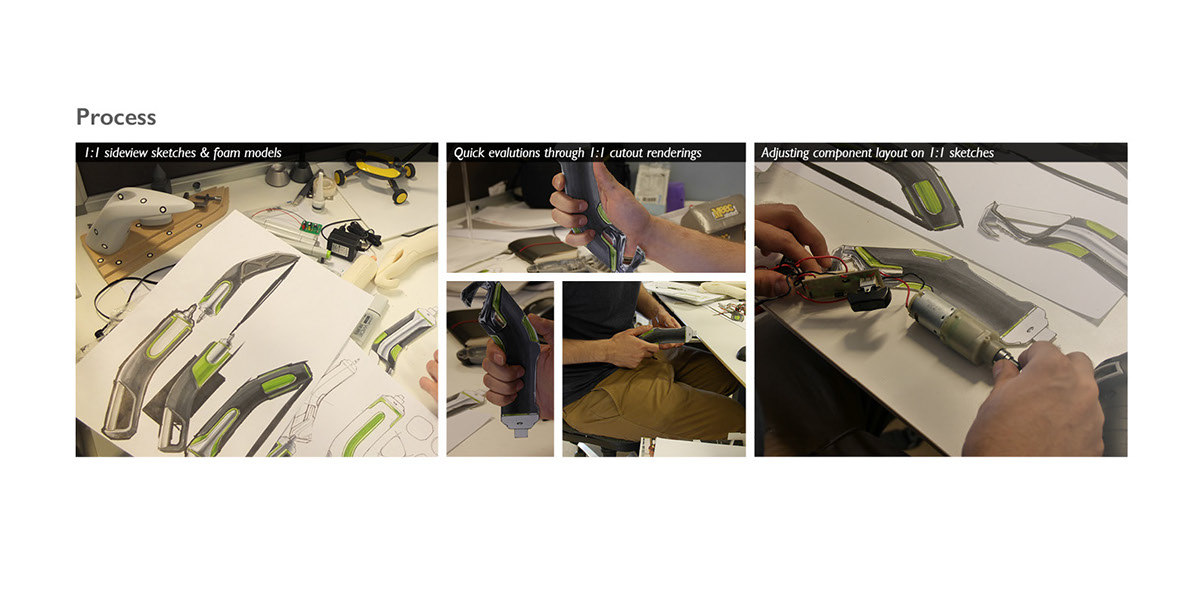 Process

1:1 sideview sketches & foam models

Quick evalutions through 1:1 cutout renderings

Adjusting component layout on 1:1 sketches