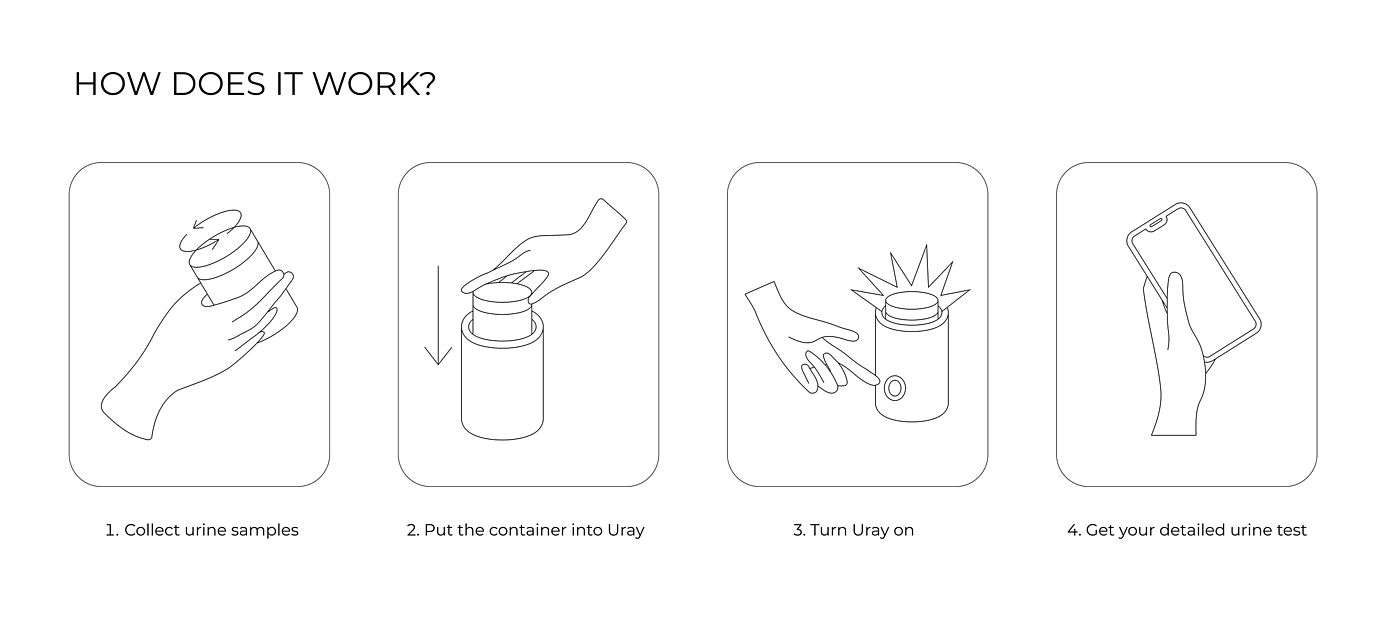 HOW DOES IT WORK?

1. Collect urine samples

2. Put the container into Uray

3. Turn Uray on

4. Get your detailed urine test