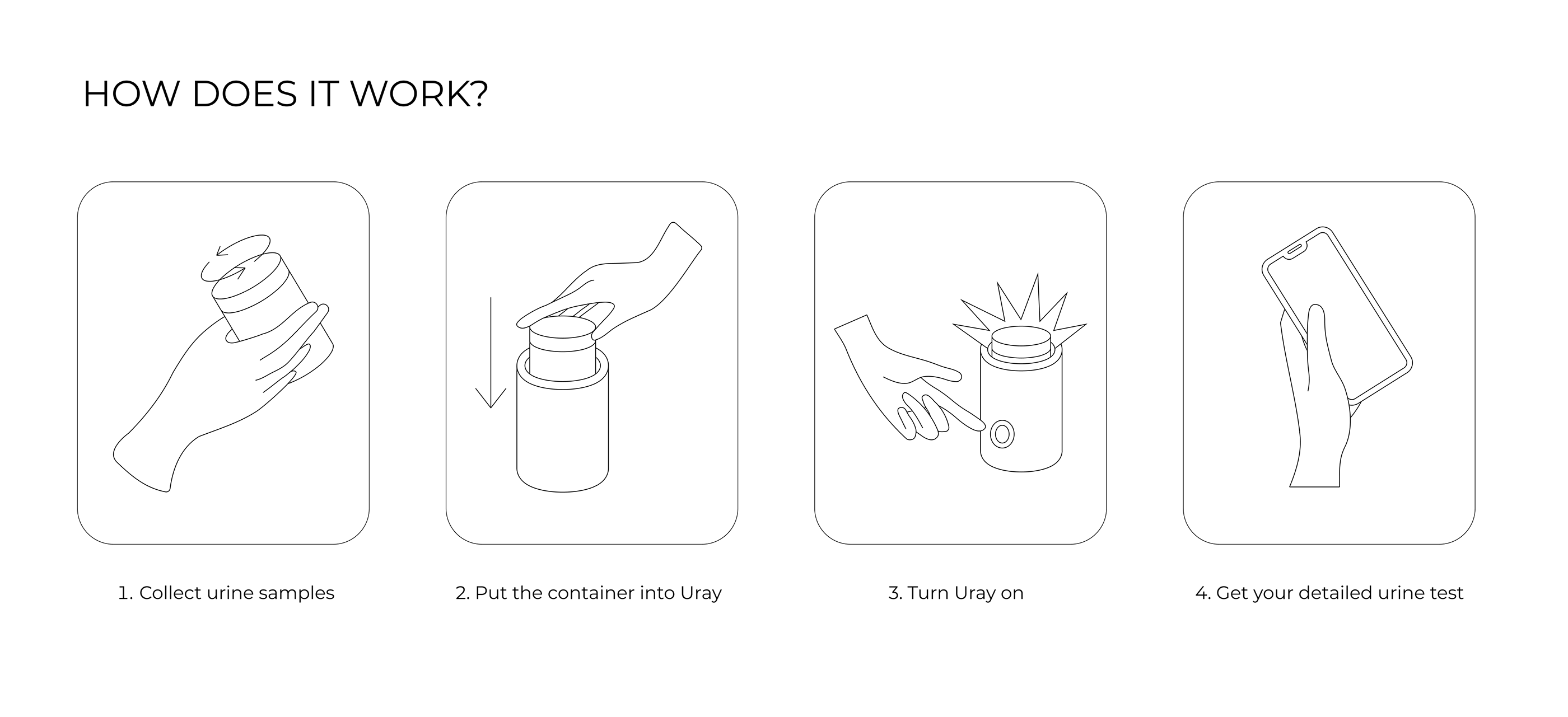 HOW DOES IT WORK?

1. Collect urine samples

2. Put the container into Uray

3. Turn Uray on

4. Get your detailed urine test