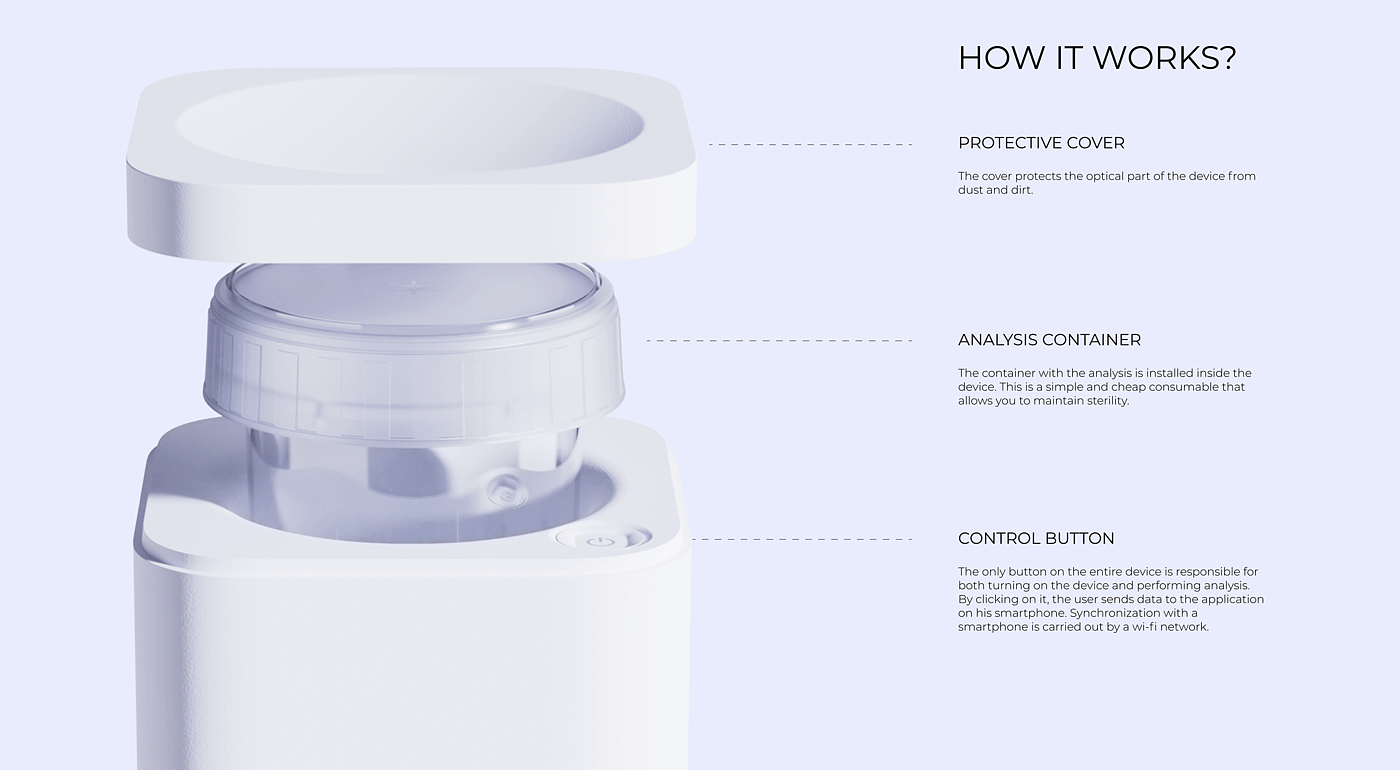 HOW IT WORKS?

PROTECTIVE COVER

The cover protects the optical part of the device from dust and dirt.

ANALYSIS CONTAINER

The container with the analysis is installed inside the device. This is a simple and cheap consumable that allows you to maintain sterility.

CONTROL BUTTON

The only button on the entire device is responsible for both turning on the device and performing analysis. By clicking on it, the user sends data to the application on his smartphone. Synchronization with a smartphone is carried out by a wi-fi network.