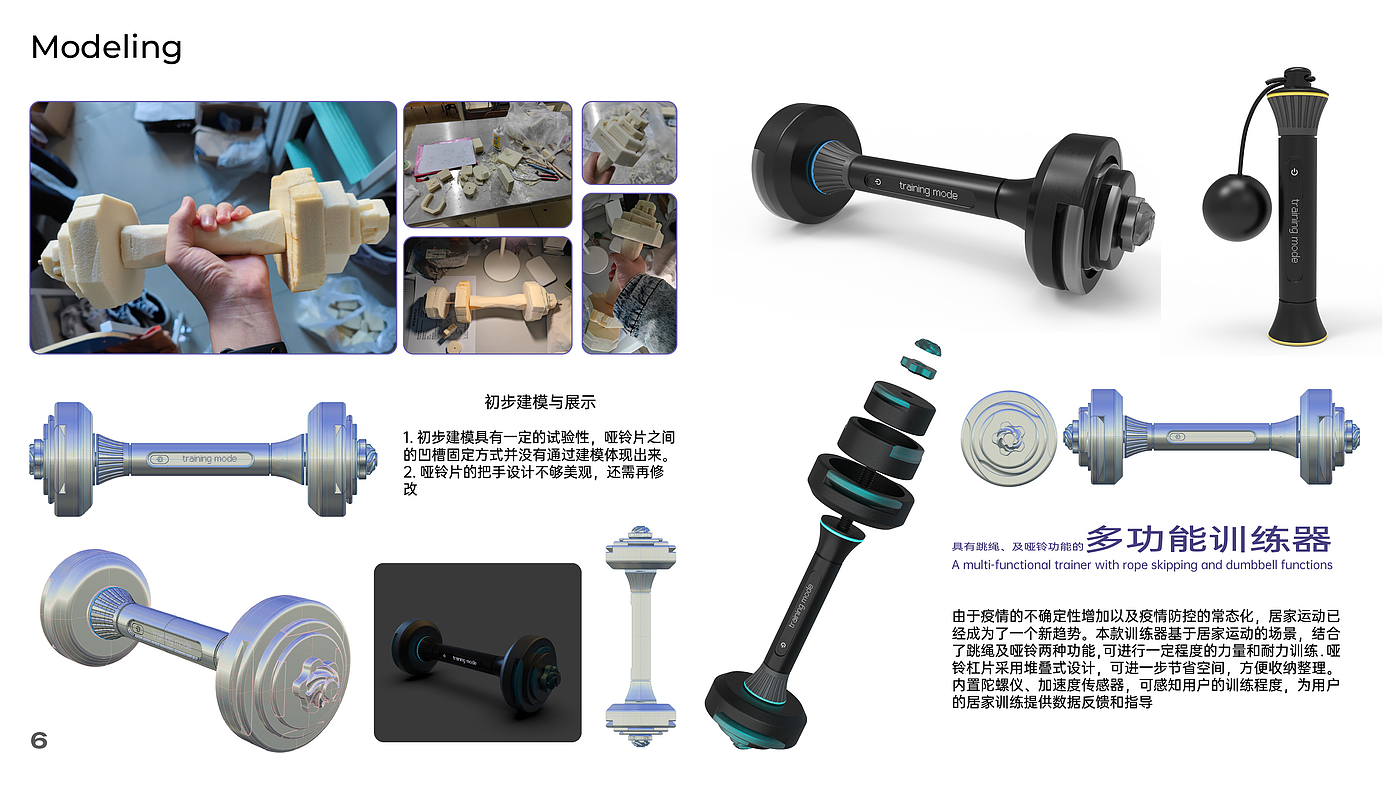 Modeling

training mode

training mode

初步建模与展示

1. 初步建模具有一定的试验性，哑铃片之间的凹槽固定方式并没有通过建模体现出来。
2. 哑铃片的把手设计不够美观，还需再修改

training mode

training mode

training mode

具有跳绳、及哑铃功能的 多功能训练器
A multi-functional trainer with rope skipping and dumbbell functions

由于疫情的不确定性增加以及疫情防控的常态化，居家运动已经成为了一个新趋势。本款训练器基于居家运动的场景，结合了跳绳及哑铃两种功能，可进行一定程度的力量和耐力训练．哑铃杠片采用堆叠式设计，可进一步节省空间，方便收纳整理。内置陀螺仪、加速度传感器，可感知用户的训练程度，为用户的居家训练提供数据反馈和指导

6