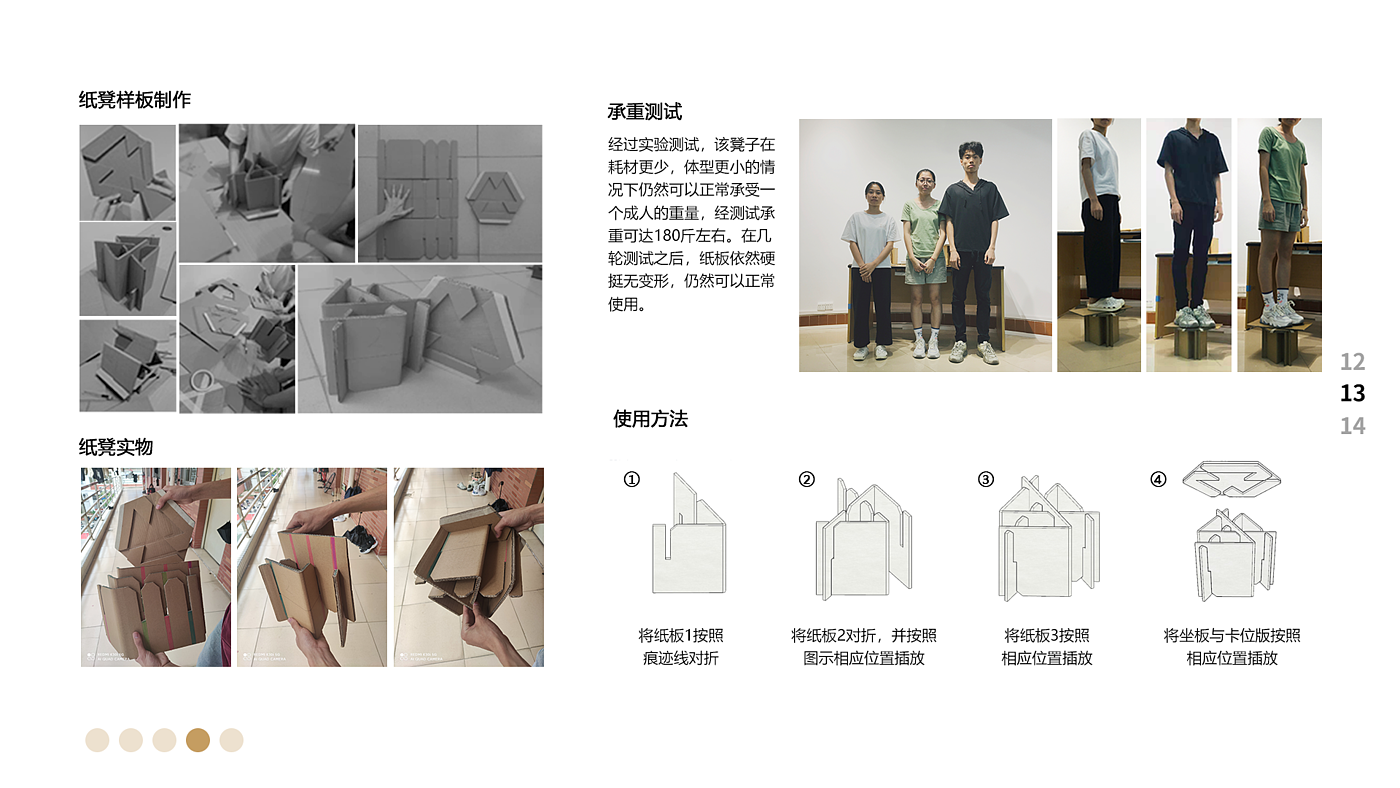 纸凳样板制作

纸凳实物

承重测试

经过实验测试，该凳子在耗材更少，体型更小的情况下仍然可以正常承受一个成人的重量，经测试承重可达180斤左右。在几轮测试之后，纸板依然硬挺无变形，仍然可以正常使用。

12
13
14

使用方法

①
将纸板1按照痕迹线对折

②
将纸板2对折，并按照图示相应位置插放

③
将纸板3按照相应位置插放

④
将坐板与卡位版按照相应位置插放