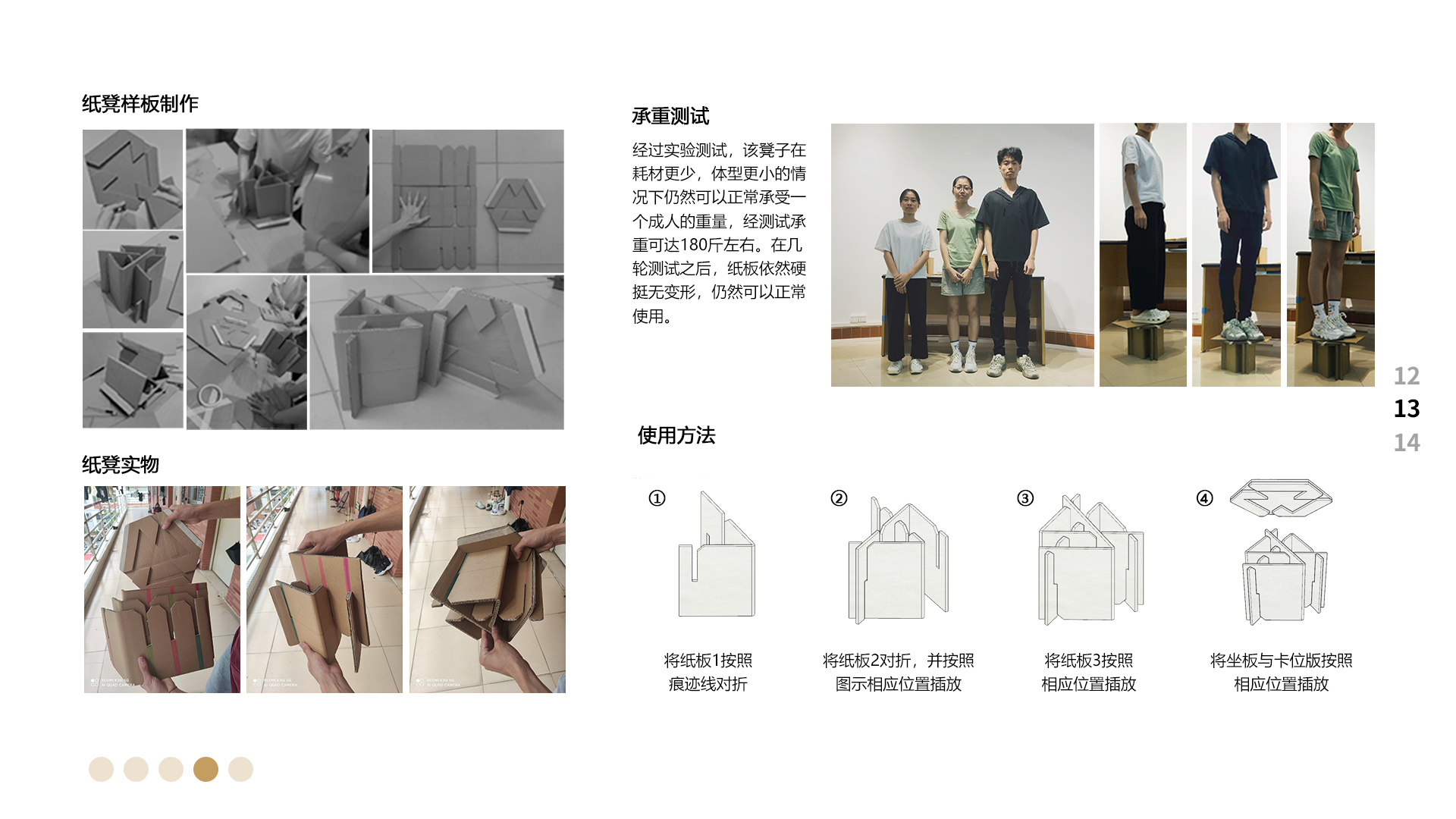 纸凳样板制作

纸凳实物

承重测试

经过实验测试，该凳子在耗材更少，体型更小的情况下仍然可以正常承受一个成人的重量，经测试承重可达180斤左右。在几轮测试之后，纸板依然硬挺无变形，仍然可以正常使用。

12
13
14

使用方法

①
将纸板1按照痕迹线对折

②
将纸板2对折，并按照图示相应位置插放

③
将纸板3按照相应位置插放

④
将坐板与卡位版按照相应位置插放