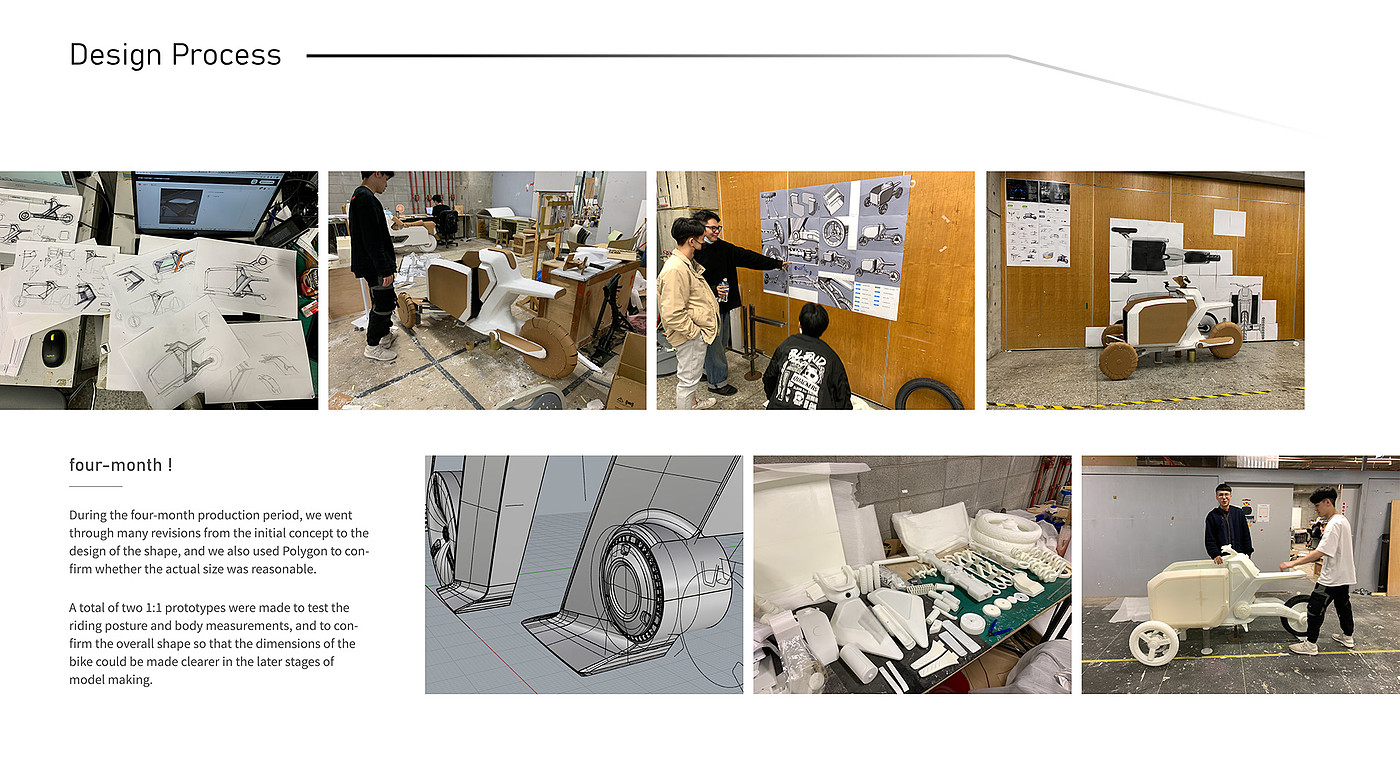 Design Process

four-month !

During the four-month production period, we went through many revisions from the initial concept to the design of the shape, and we also used Polygon to confirm whether the actual size was reasonable.

A total of two 1:1 prototypes were made to test the riding posture and body measurements, and to confirm the overall shape so that the dimensions of the bike could be made clearer in the later stages of model making.