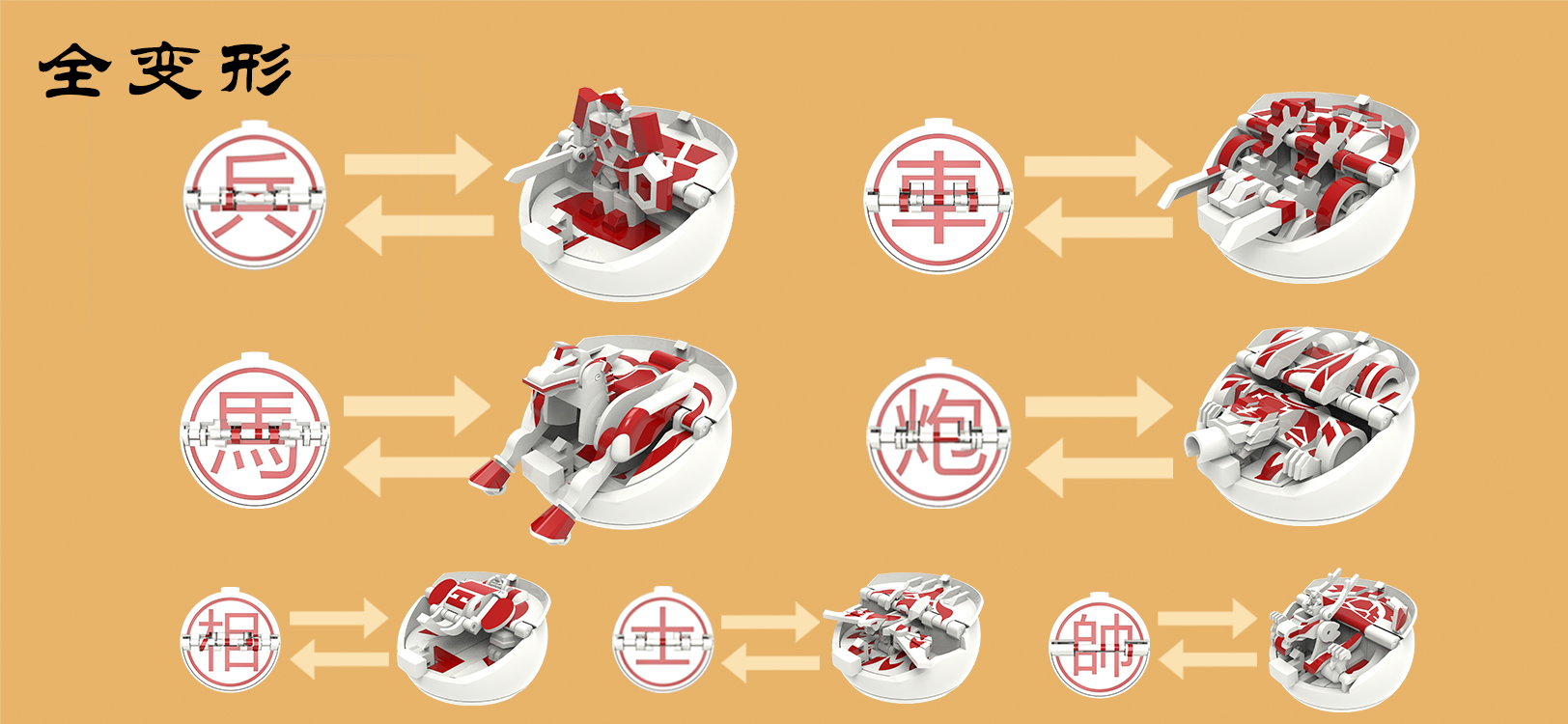 全变形

兵

車

馬

炮

相

士

帥