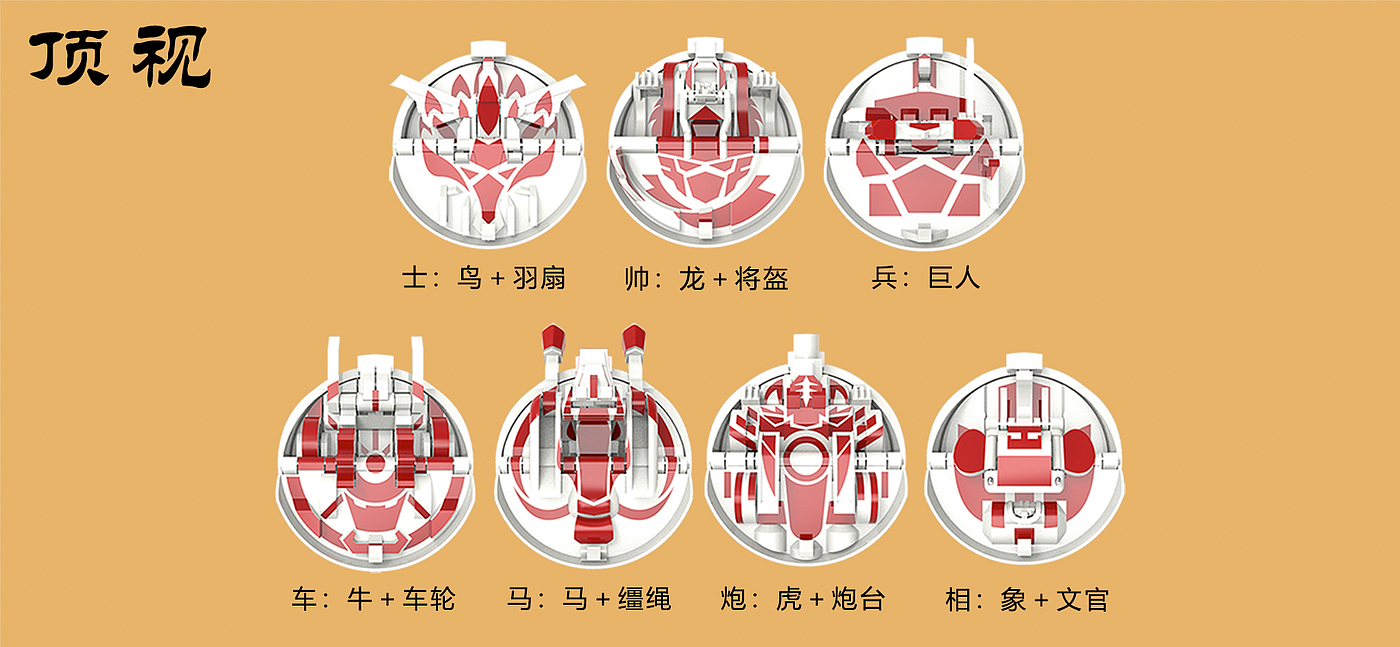 顶视

士：鸟 + 羽扇　帅：龙 + 将盔　兵：巨人

车：牛 + 车轮　马：马 + 缰绳　炮：虎 + 炮台　相：象 + 文官