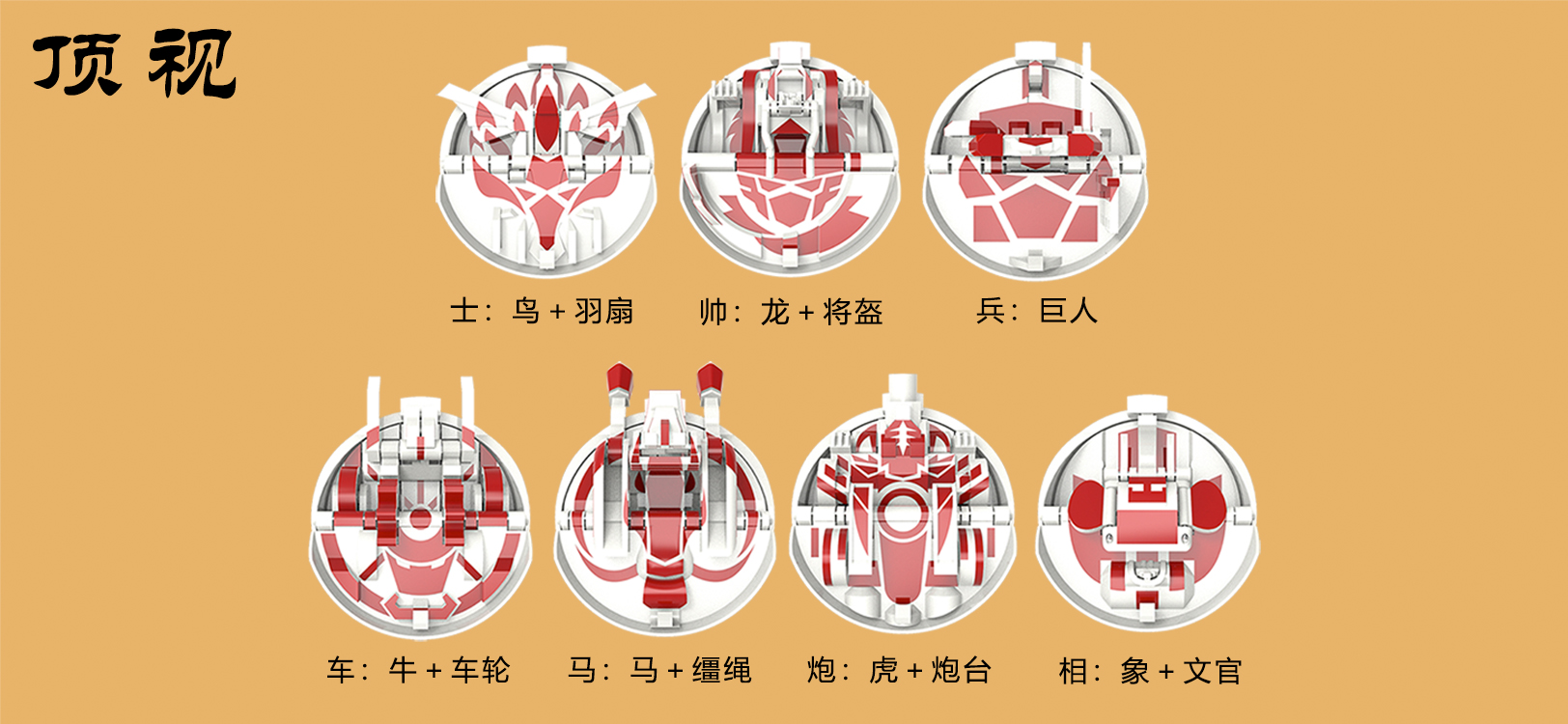 顶视

士：鸟 + 羽扇

帅：龙 + 将盔

兵：巨人

车：牛 + 车轮

马：马 + 缰绳

炮：虎 + 炮台

相：象 + 文官