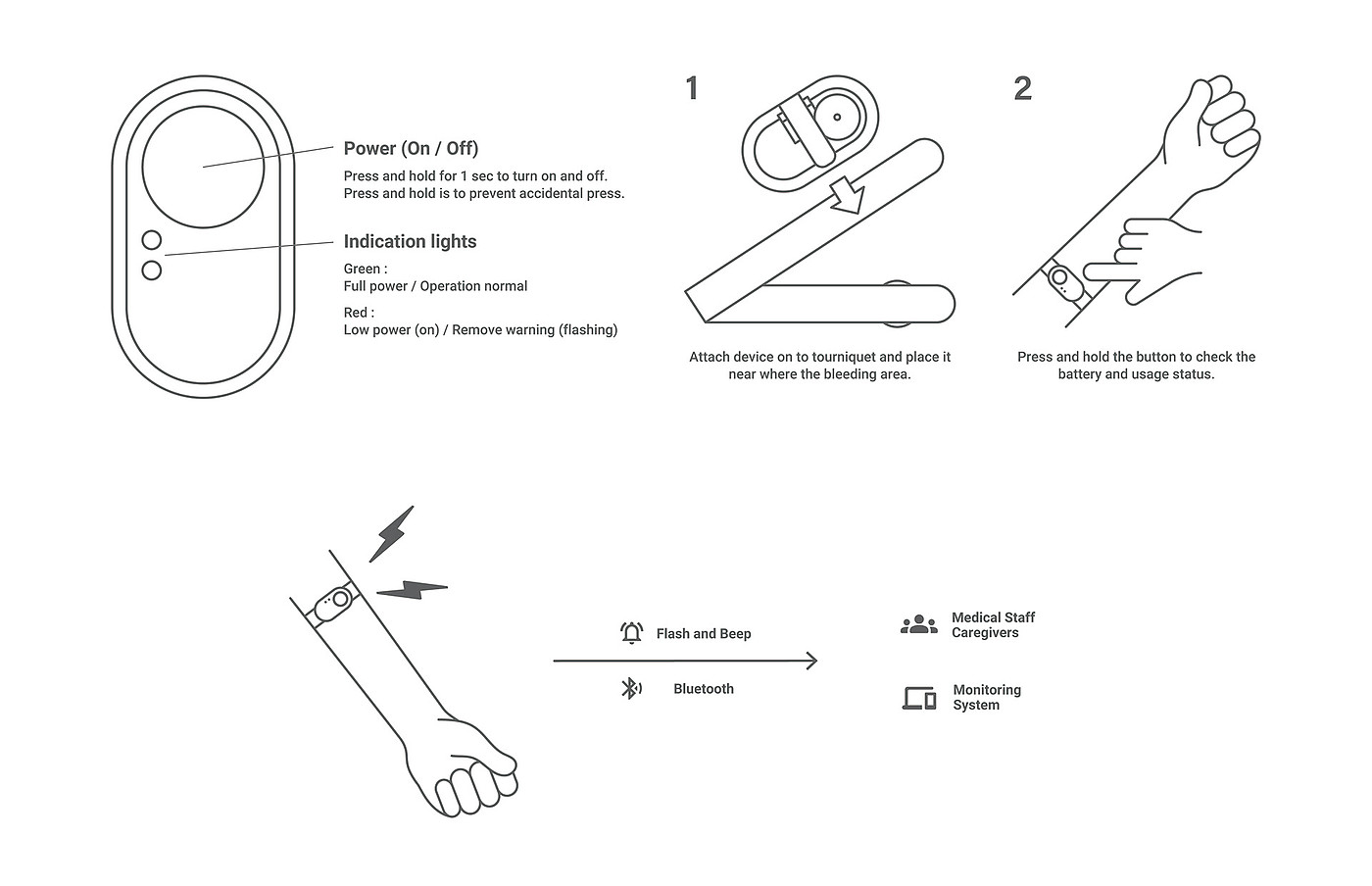 Power (On / Off)
Press and hold for 1 sec to turn on and off.
Press and hold is to prevent accidental press.

Indication lights
Green :
Full power / Operation normal

Red :
Low power (on) / Remove warning (flashing)

1

Attach device on to tourniquet and place it near where the bleeding area.

2

Press and hold the button to check the battery and usage status.

Flash and Beep

Bluetooth

Medical Staff
Caregivers

Monitoring
System