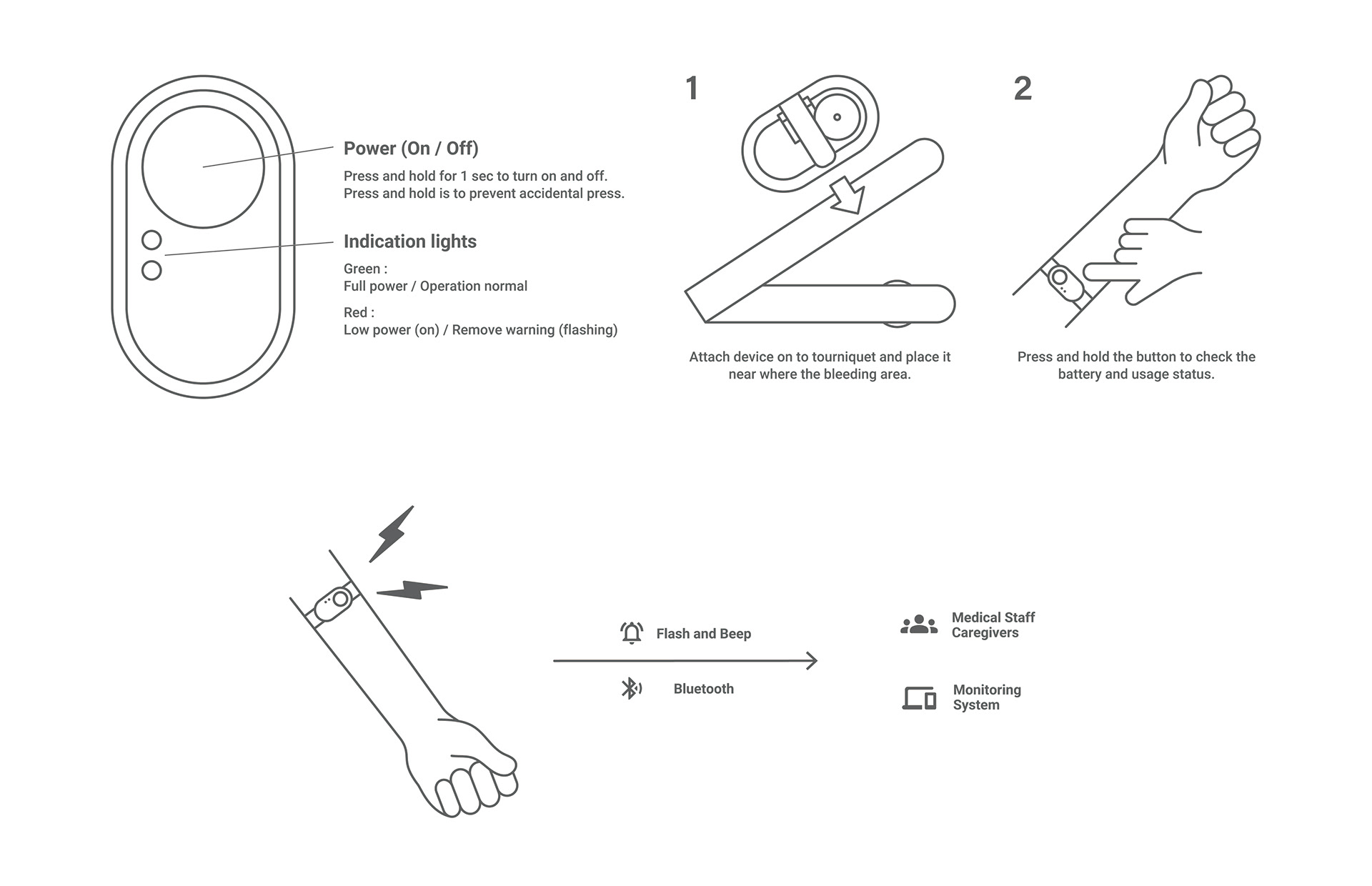 Power (On / Off)

Press and hold for 1 sec to turn on and off.
Press and hold is to prevent accidental press.

Indication lights

Green :
Full power / Operation normal

Red :
Low power (on) / Remove warning (flashing)

1

Attach device on to tourniquet and place it near where the bleeding area.

2

Press and hold the button to check the battery and usage status.

Flash and Beep

Bluetooth

Medical Staff
Caregivers

Monitoring
System