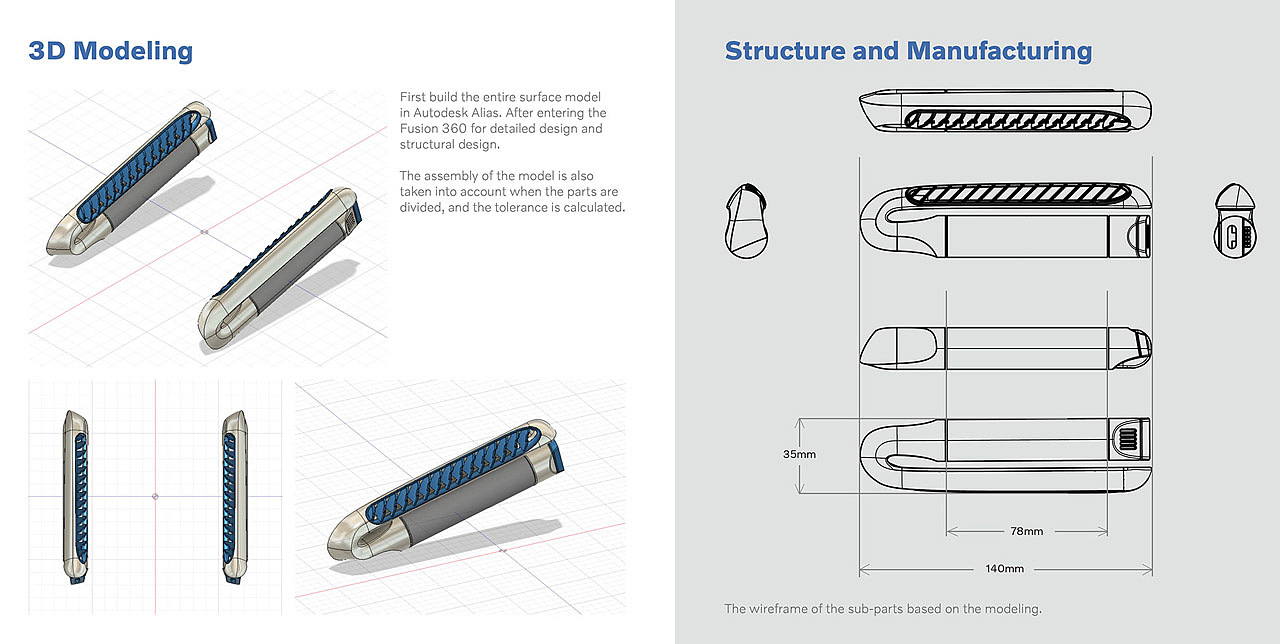 3D Modeling

First build the entire surface model in Autodesk Alias. After entering the Fusion 360 for detailed design and structural design.

The assembly of the model is also taken into account when the parts are divided, and the tolerance is calculated.

Structure and Manufacturing

35mm

78mm

140mm

The wireframe of the sub-parts based on the modeling.