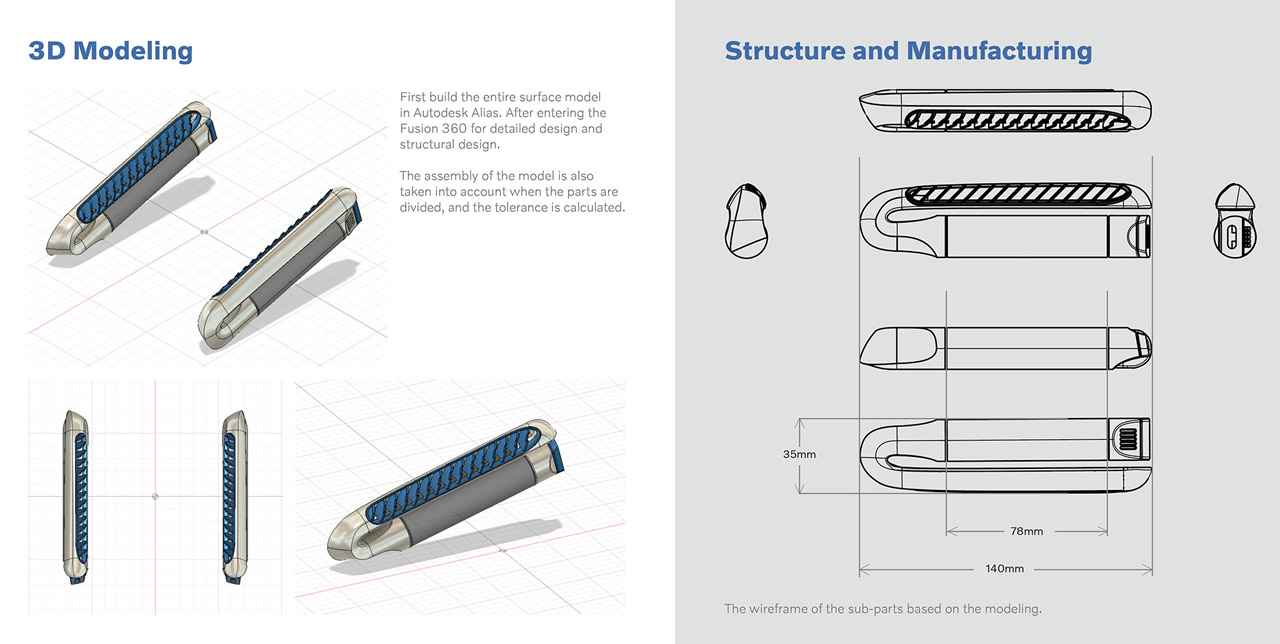 3D Modeling

First build the entire surface model in Autodesk Alias. After entering the Fusion 360 for detailed design and structural design.

The assembly of the model is also taken into account when the parts are divided, and the tolerance is calculated.

Structure and Manufacturing

35mm

78mm

140mm

The wireframe of the sub-parts based on the modeling.