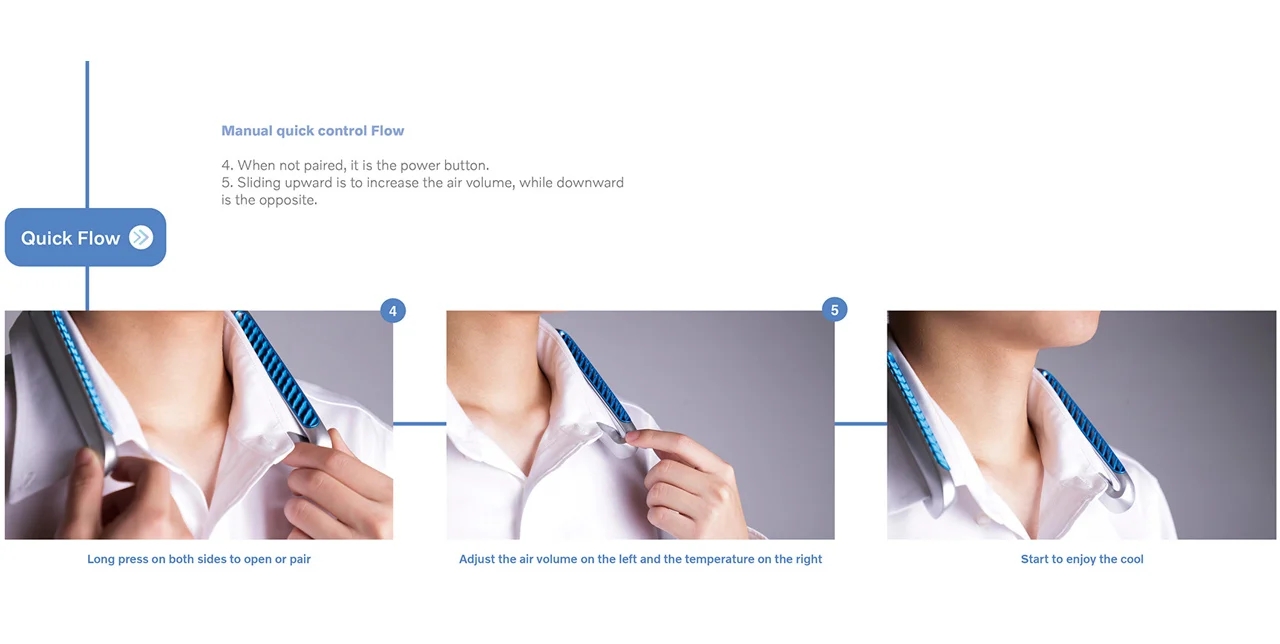 Manual quick control Flow

4. When not paired, it is the power button.
5. Sliding upward is to increase the air volume, while downward is the opposite.

Quick Flow

4

5

Long press on both sides to open or pair

Adjust the air volume on the left and the temperature on the right

Start to enjoy the cool