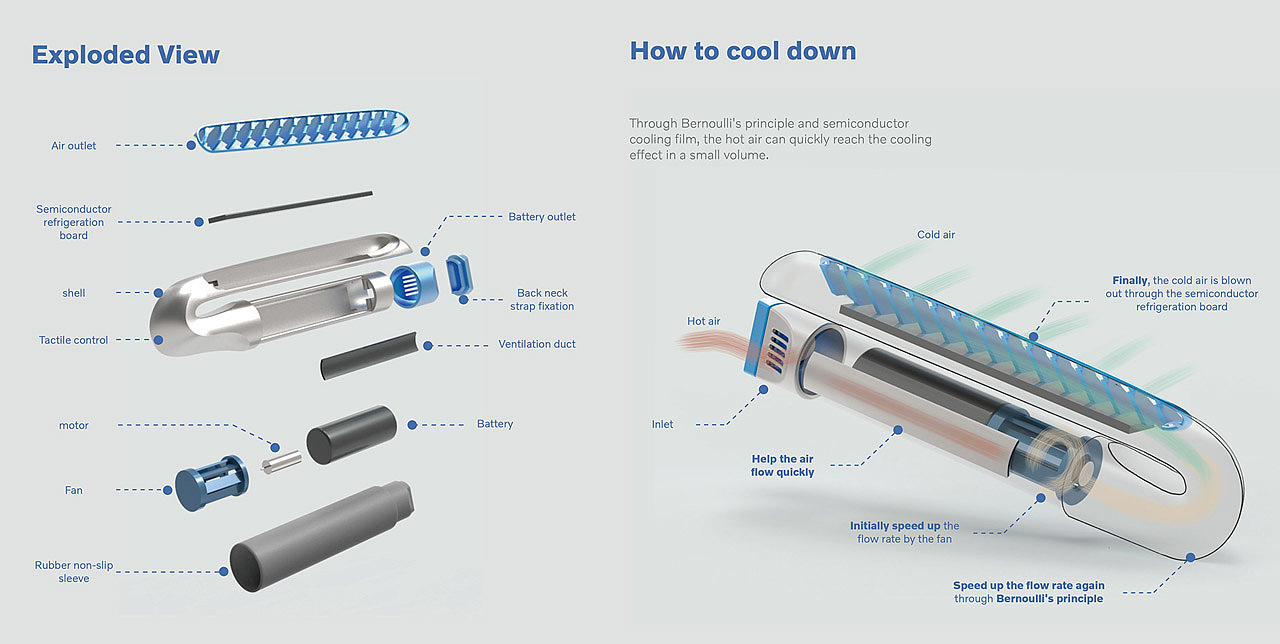 Exploded View

Air outlet

Semiconductor refrigeration board

Battery outlet

shell

Back neck strap fixation

Tactile control

Ventilation duct

motor

Battery

Fan

Rubber non-slip sleeve

How to cool down

Through Bernoulli's principle and semiconductor cooling film, the hot air can quickly reach the cooling effect in a small volume.

Cold air

Finally, the cold air is blown out through the semiconductor refrigeration board

Hot air

Inlet

Help the air flow quickly

Initially speed up the flow rate by the fan

Speed up the flow rate again through Bernoulli's principle