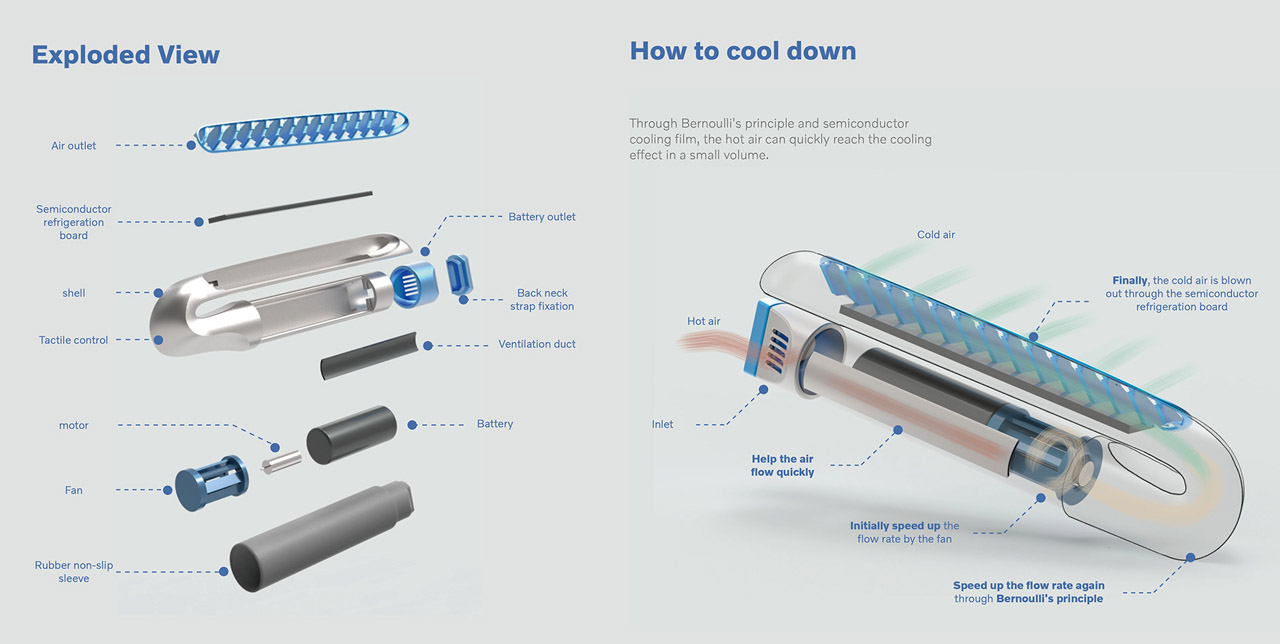 Exploded View

Air outlet

Semiconductor refrigeration board

Battery outlet

shell

Back neck strap fixation

Tactile control

Ventilation duct

motor

Battery

Fan

Rubber non-slip sleeve

How to cool down

Through Bernoulli's principle and semiconductor cooling film, the hot air can quickly reach the cooling effect in a small volume.

Cold air

Finally, the cold air is blown out through the semiconductor refrigeration board

Hot air

Inlet

Help the air flow quickly

Initially speed up the flow rate by the fan

Speed up the flow rate again through Bernoulli's principle