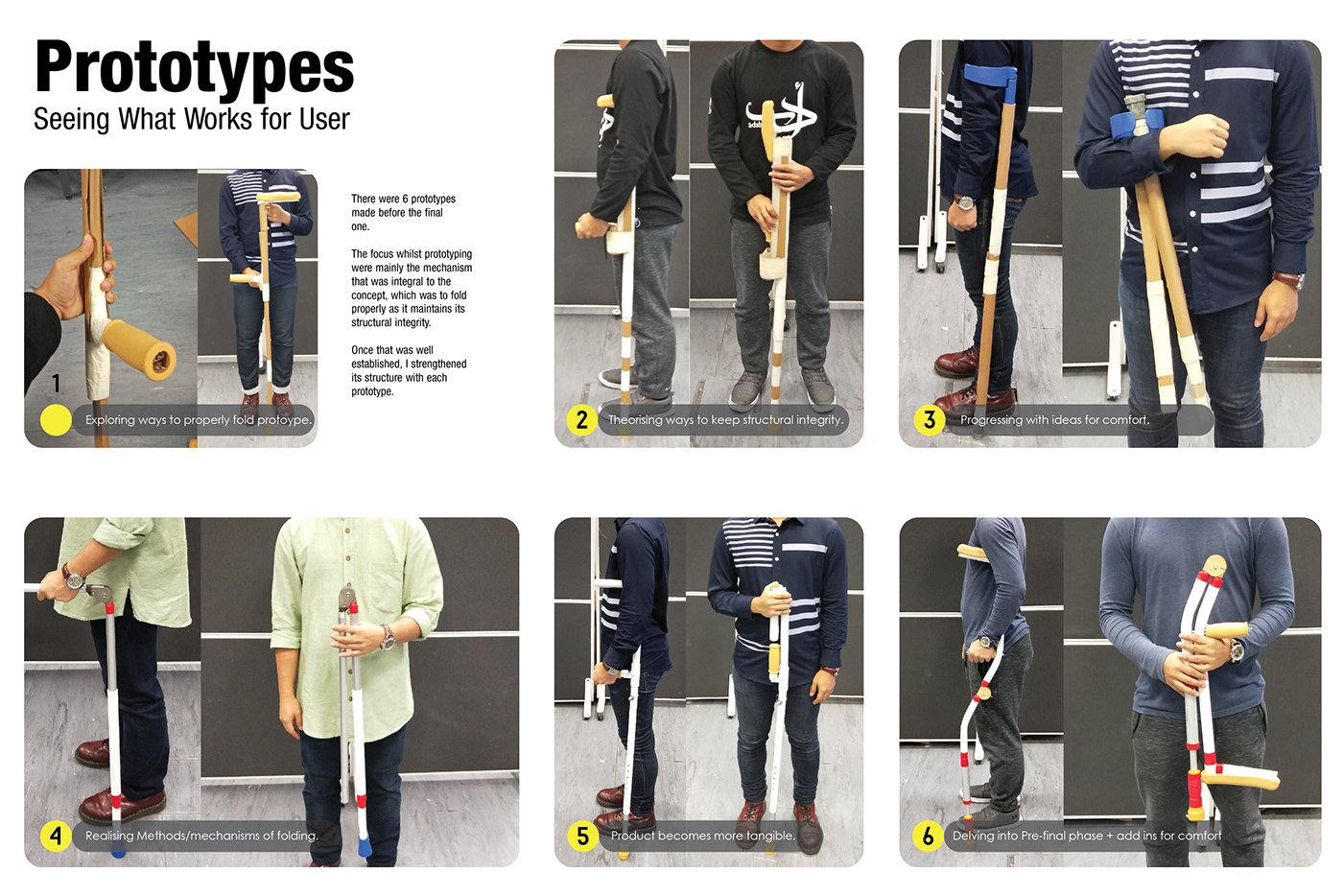 Prototypes
Seeing What Works for User

There were 6 prototypes made before the final one.

The focus whilst prototyping were mainly the mechanism that was integral to the concept, which was to fold properly as it maintains its structural integrity.

Once that was well established, I strengthened its structure with each prototype.

1 Exploring ways to properly fold protoype.

2 Theorising ways to keep structural integrity.

3 Progressing with ideas for comfort.

4 Realising Methods/mechanisms of folding.

5 Product becomes more tangible.

6 Delving into Pre-final phase + add ins for comfort