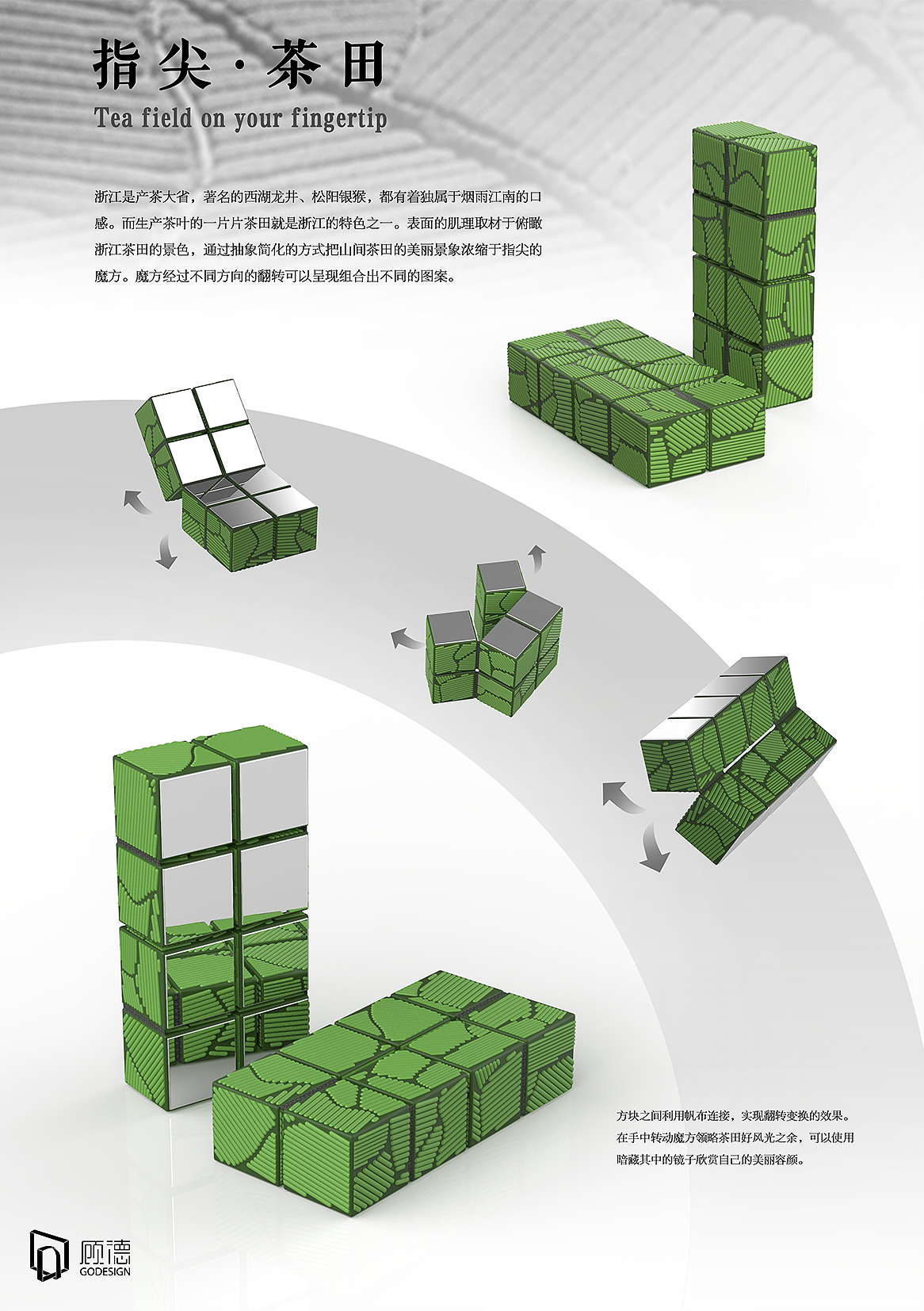 指尖·茶田
Tea field on your fingertip

浙江是产茶大省，著名的西湖龙井、松阳银猴，都有着独属于烟雨江南的口感。而生产茶叶的一片片茶田就是浙江的特色之一。表面的肌理取材于俯瞰浙江茶田的景色，通过抽象简化的方式把山间茶田的美丽景象浓缩于指尖的魔方。魔方经过不同方向的翻转可以呈现组合出不同的图案。

方块之间利用帆布连接，实现翻转变换的效果。在手中转动魔方领略茶田好风光之余，可以使用暗藏其中的镜子欣赏自己的美丽容颜。

顾德
GODESIGN