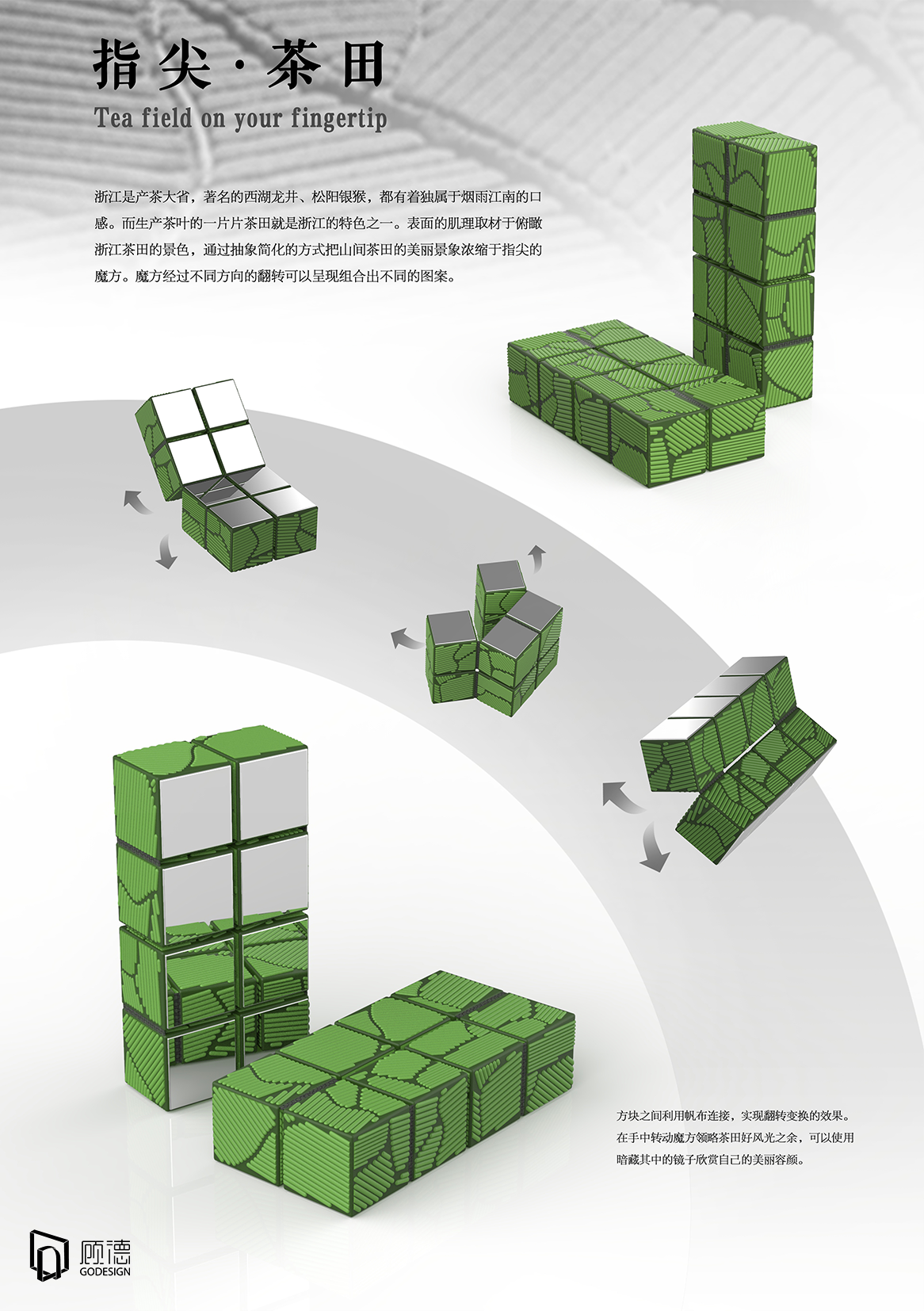 指尖·茶田

Tea field on your fingertip

浙江是产茶大省，著名的西湖龙井、松阳银猴，都有着独属于烟雨江南的口感。而生产茶叶的一片片茶田就是浙江的特色之一。表面的肌理取材于俯瞰浙江茶田的景色，通过抽象简化的方式把山间茶田的美丽景象浓缩于指尖的魔方。魔方经过不同方向的翻转可以呈现组合出不同的图案。

方块之间利用帆布连接，实现翻转变换的效果。在手中转动魔方领略茶田好风光之余，可以使用暗藏其中的镜子欣赏自己的美丽容颜。

顾德
GODESIGN