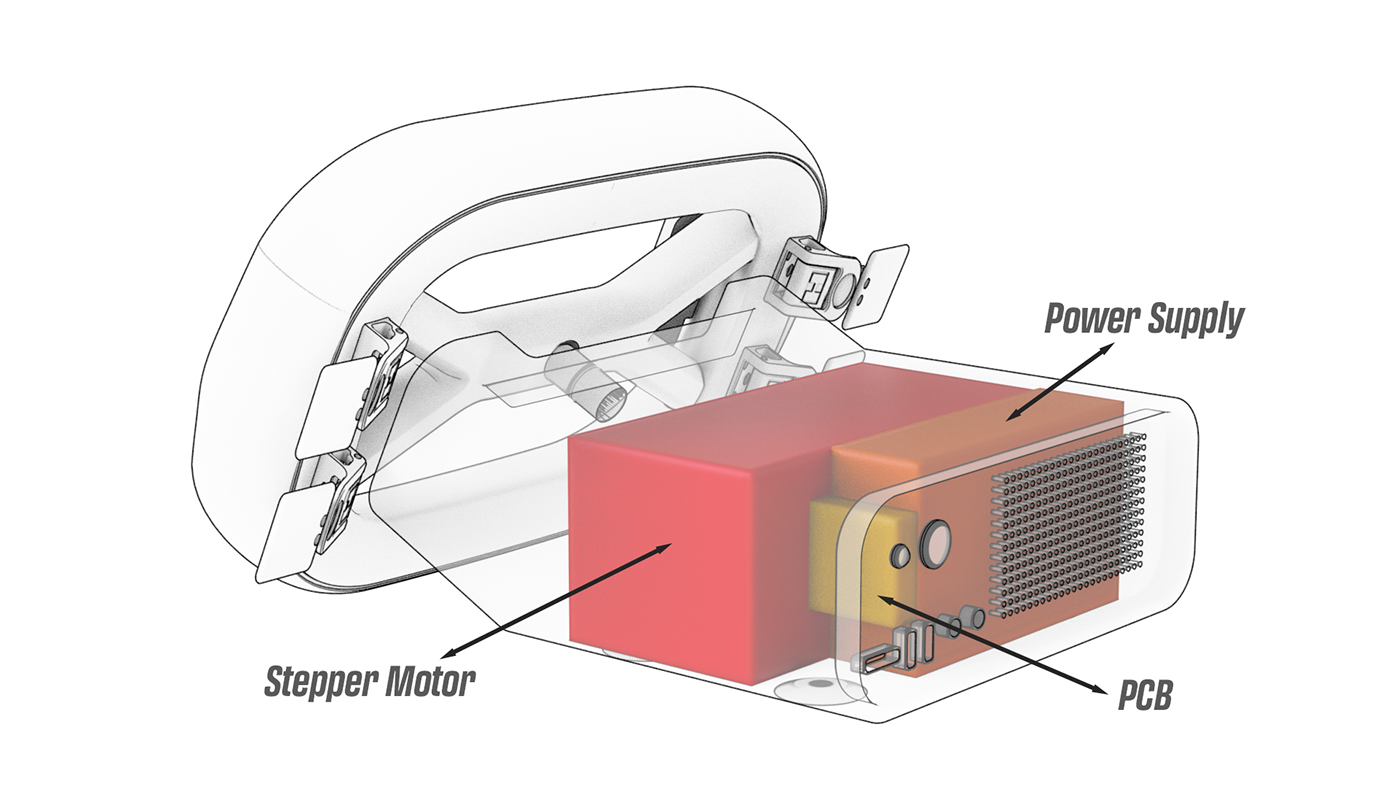 Power Supply

Stepper Motor

PCB