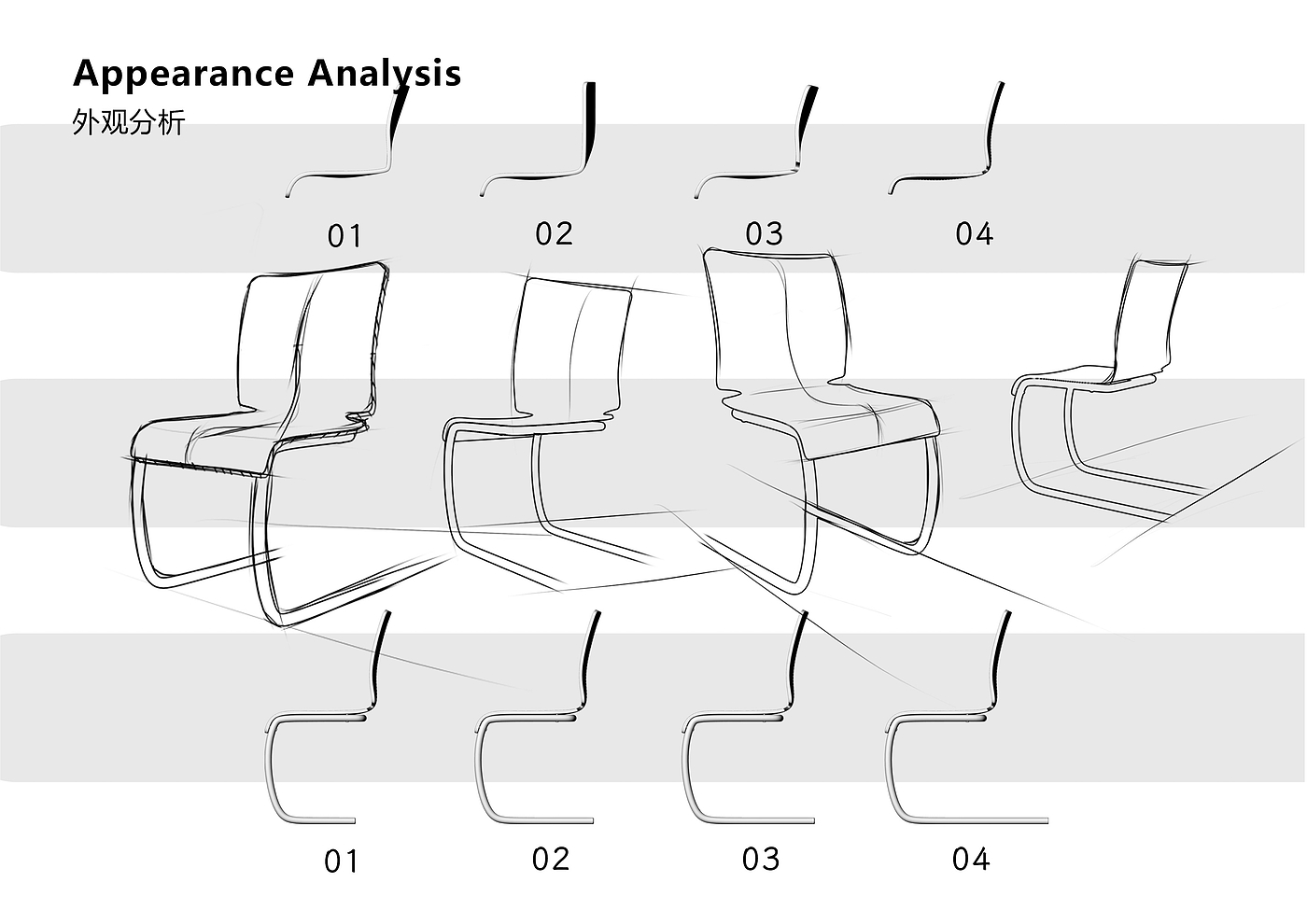 Appearance Analysis
外观分析

01 02 03 04

01 02 03 04